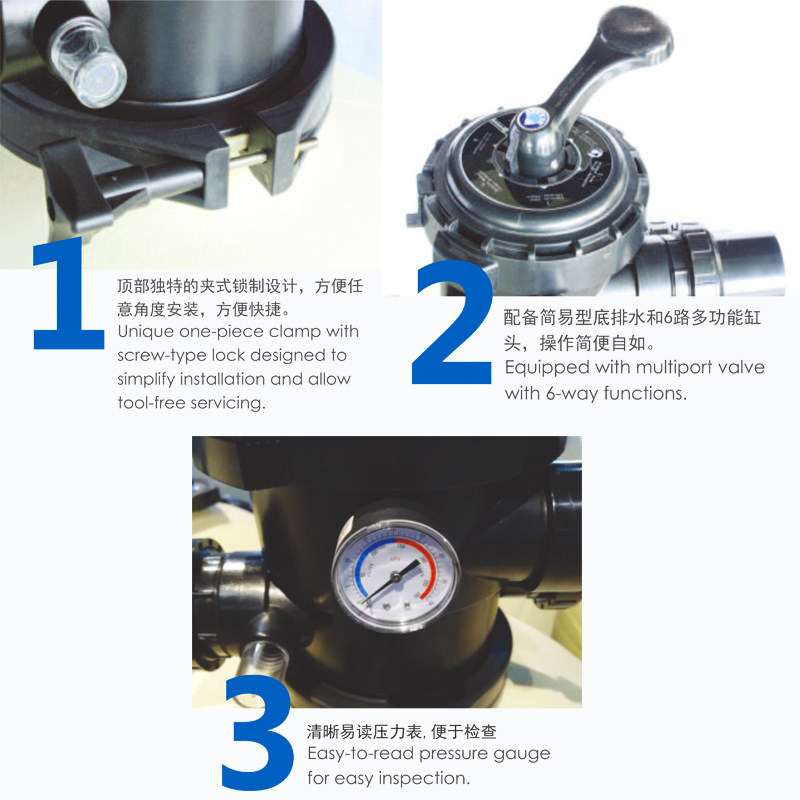 1

顶部独特的夹式锁制设计，方便任意角度安装，方便快捷。
Unique one-piece clamp with screw-type lock designed to simplify installation and allow tool-free servicing.

2

配备简易型底排水和6路多功能缸头，操作简便自如。
Equipped with multiport valve with 6-way functions.

3

清晰易读压力表, 便于检查
Easy-to-read pressure gauge for easy inspection.