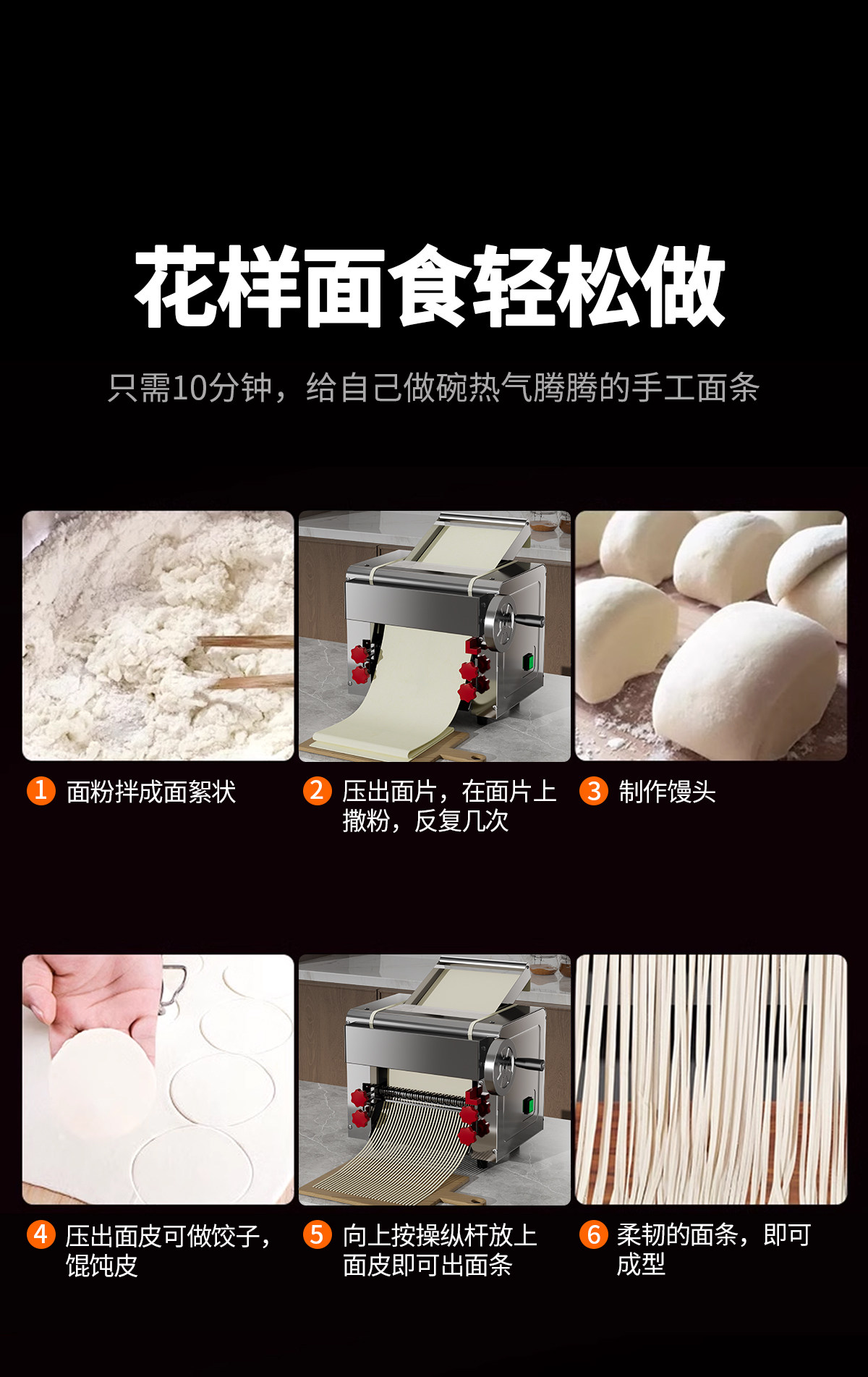 花样面食轻松做

只需10分钟，给自己做碗热气腾腾的手工面条

1 面粉拌成面絮状

2 压出面片，在面片上撒粉，反复几次

3 制作馒头

4 压出面皮可做饺子，馄饨皮

5 向上按操纵杆放上面皮即可出面条

6 柔韧的面条，即可成型