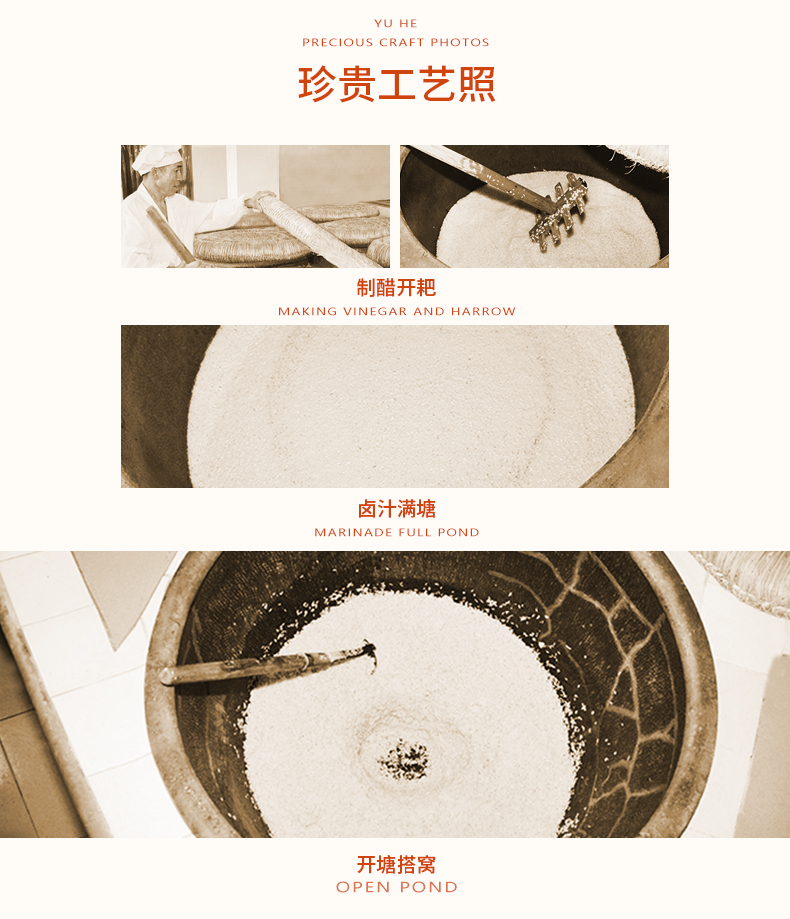 YU HE
PRECIOUS CRAFT PHOTOS
珍贵工艺照

制醋开耙
MAKING VINEGAR AND HARROW

卤汁满塘
MARINADE FULL POND

开塘搭窝
OPEN POND