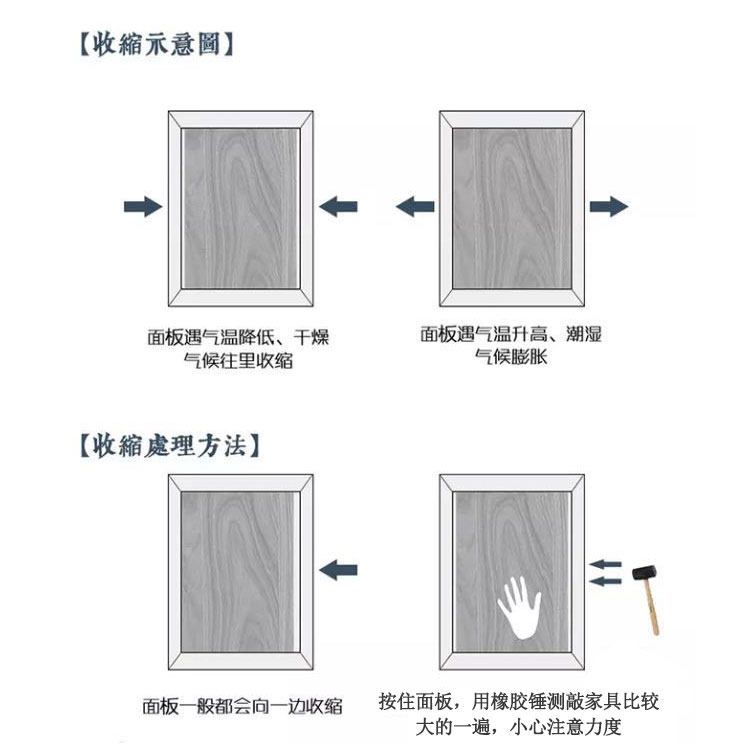 【收縮示意圖】

面板遇气温降低、干燥气候往里收缩

面板遇气温升高、潮湿气候膨胀

【收縮處理方法】

面板一般都会向一边收缩

按住面板，用橡胶锤测敲家具比较大的一遍，小心注意力度