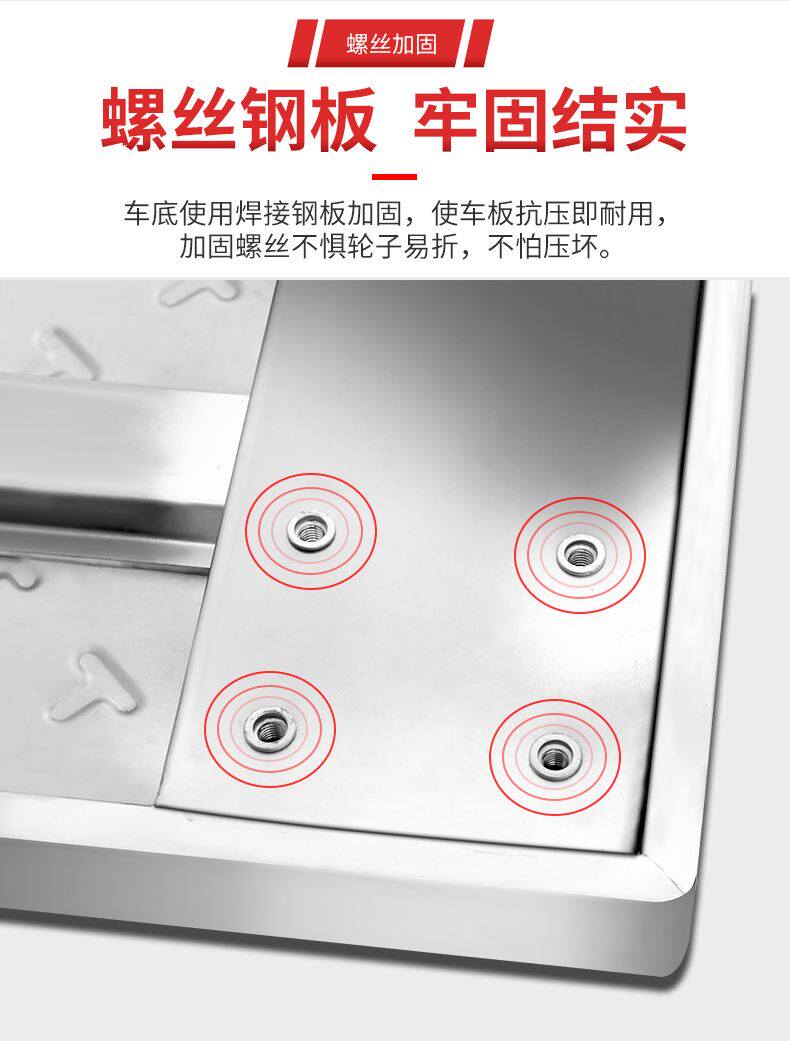 螺丝加固

螺丝钢板 牢固结实

车底使用焊接钢板加固，使车板抗压即耐用，加固螺丝不惧轮子易折，不怕压坏。