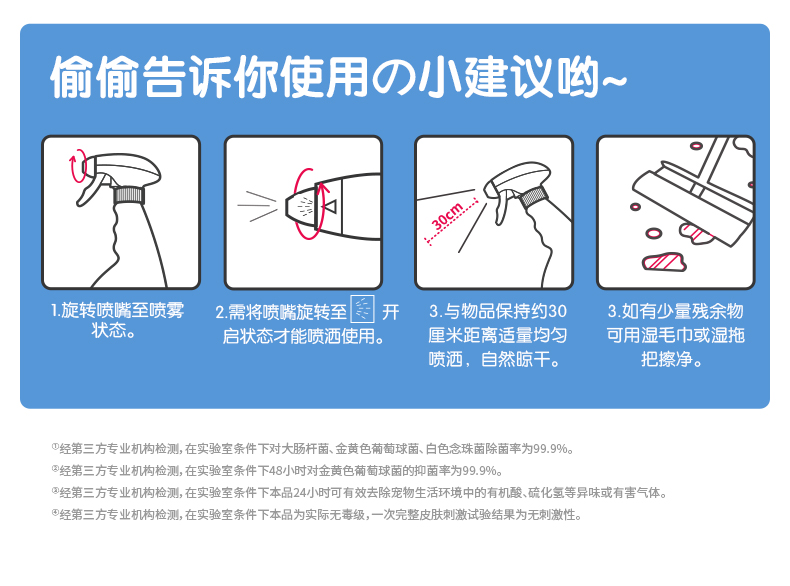 偷偷告诉你使用の小建议哟~

30cm

1.旋转喷嘴至喷雾状态。

2.需将喷嘴旋转至 开启状态才能喷洒使用。

3.与物品保持约30厘米距离适量均匀喷洒，自然晾干。

3.如有少量残余物可用湿毛巾或湿拖把擦净。

①经第三方专业机构检测，在实验室条件下对大肠杆菌、金黄色葡萄球菌、白色念珠菌除菌率为99.9%。
②经第三方专业机构检测，在实验室条件下48小时对金黄色葡萄球菌的抑菌率为99.9%。
③经第三方专业机构检测，在实验室条件下本品24小时可有效去除宠物生活环境中的有机酸、硫化氢等异味或有害气体。
④经第三方专业机构检测，在实验室条件下本品为实际无毒级，一次完整皮肤刺激试验结果为无刺激性。