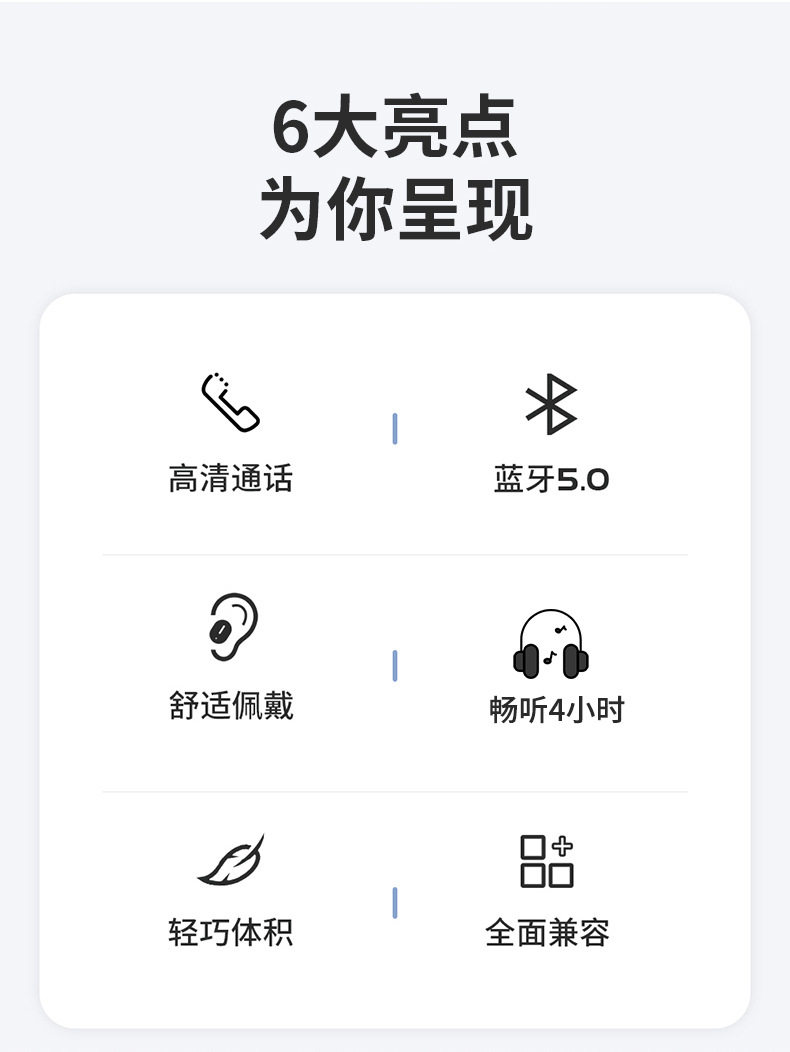 6大亮点
为你呈现

高清通话

蓝牙5.0

舒适佩戴

畅听4小时

轻巧体积

全面兼容