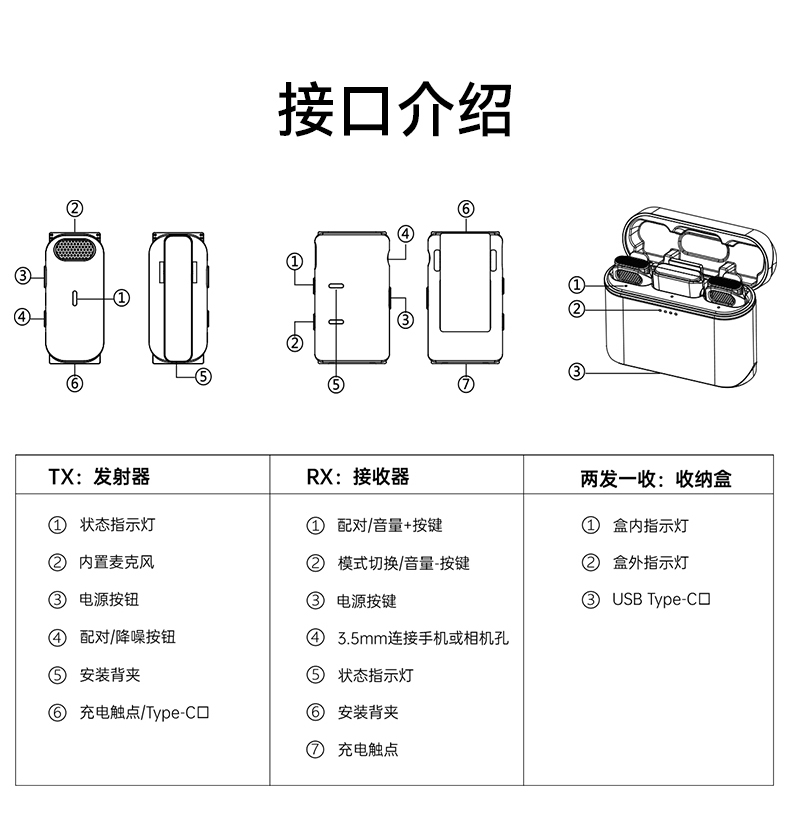 接口介绍

②
③
①
④
⑥
⑤

④
①
③
②
⑤
⑥
⑦

①
②
③

| TX：发射器 | RX：接收器 | 两发一收：收纳盒 |
|---|---|---|
| ① 状态指示灯 | ① 配对/音量+按键 | ① 盒内指示灯 |
| ② 内置麦克风 | ② 模式切换/音量-按键 | ② 盒外指示灯 |
| ③ 电源按钮 | ③ 电源按键 | ③ USB Type-C口 |
| ④ 配对/降噪按钮 | ④ 3.5mm连接手机或相机孔 | |
| ⑤ 安装背夹 | ⑤ 状态指示灯 | |
| ⑥ 充电触点/Type-C口 | ⑥ 安装背夹 | |
| | ⑦ 充电触点 | |