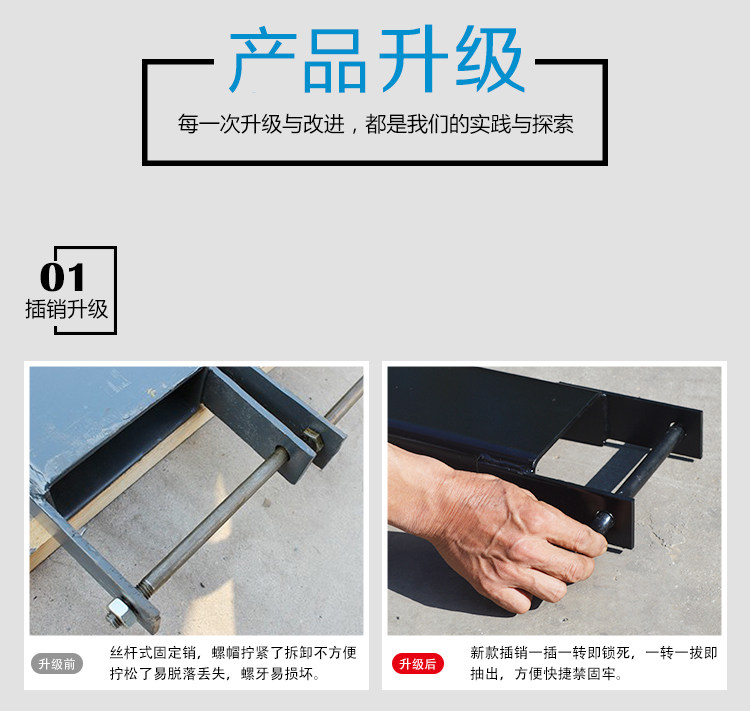 产品升级

每一次升级与改进，都是我们的实践与探索

01
插销升级

升级前

丝杆式固定销，螺帽拧紧了拆卸不方便拧松了易脱落丢失，螺牙易损坏。

升级后

新款插销一插一转即锁死，一转一拔即抽出，方便快捷禁固牢。