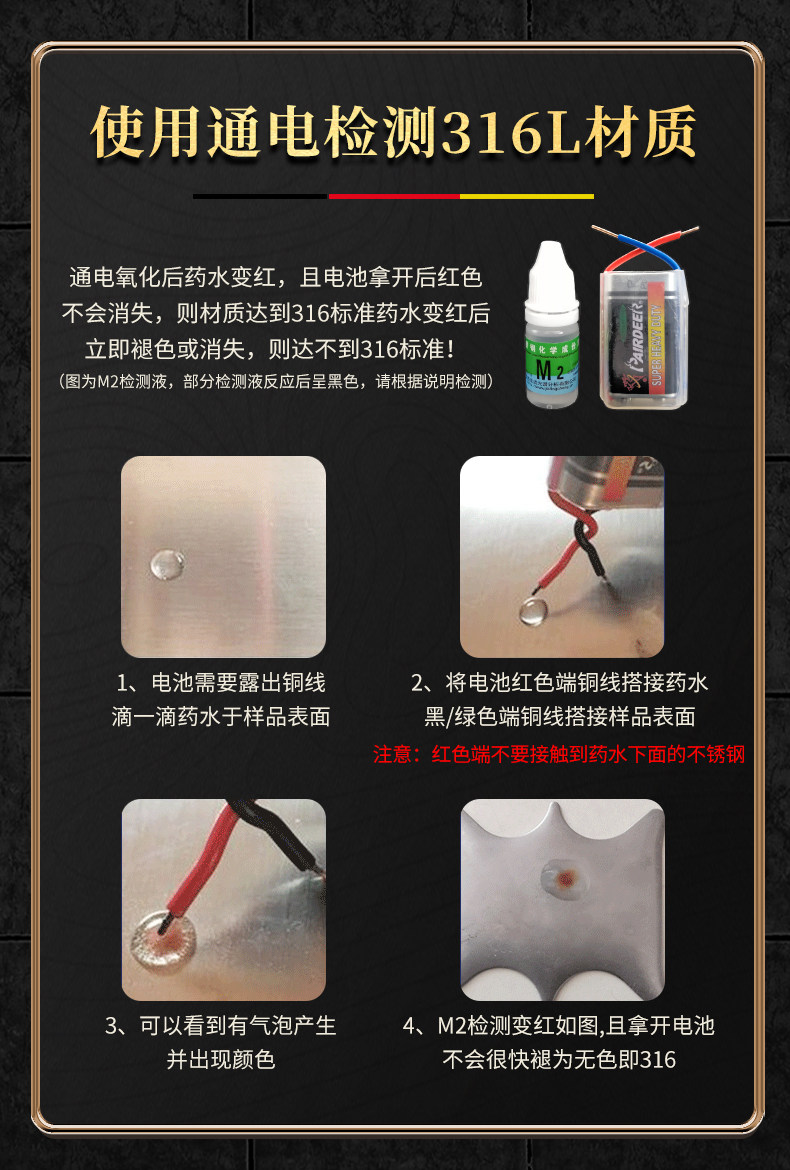 使用通电检测316L材质

通电氧化后药水变红，且电池拿开后红色不会消失，则材质达到316标准药水变红后立即褪色或消失，则达不到316标准！
（图为M2检测液，部分检测液反应后呈黑色，请根据说明检测）

M2

PAIRDEER

SUPER HEAVY DUTY

1、电池需要露出铜线
滴一滴药水于样品表面

2、将电池红色端铜线搭接药水
黑/绿色端铜线搭接样品表面
注意：红色端不要接触到药水下面的不锈钢

3、可以看到有气泡产生
并出现颜色

4、M2检测变红如图,且拿开电池
不会很快褪为无色即316