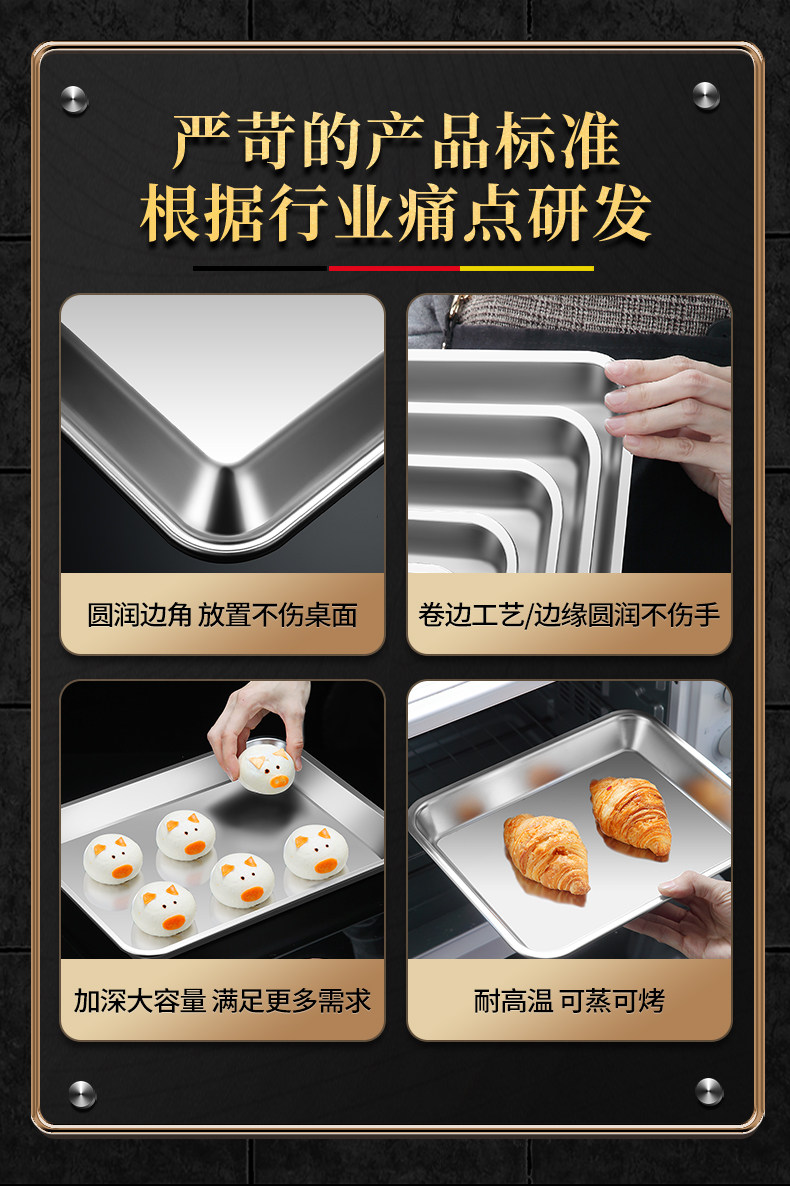 严苛的产品标准
根据行业痛点研发

圆润边角 放置不伤桌面

卷边工艺/边缘圆润不伤手

加深大容量 满足更多需求

耐高温 可蒸可烤