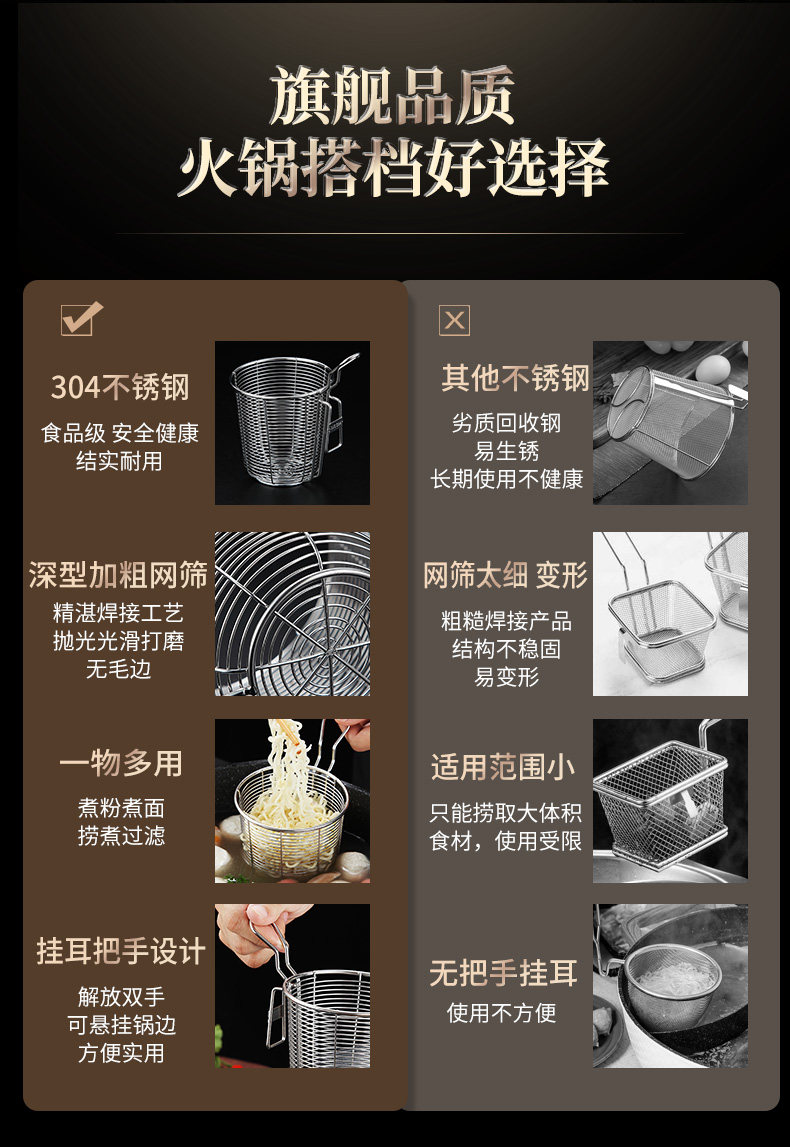 旗舰品质
火锅搭档好选择

304不锈钢
食品级 安全健康
结实耐用

深型加粗网筛
精湛焊接工艺
抛光光滑打磨
无毛边

一物多用
煮粉煮面
捞煮过滤

挂耳把手设计
解放双手
可悬挂锅边
方便实用

其他不锈钢
劣质回收钢
易生锈
长期使用不健康

网筛太细 变形
粗糙焊接产品
结构不稳固
易变形

适用范围小
只能捞取大体积
食材，使用受限

无把手挂耳
使用不方便