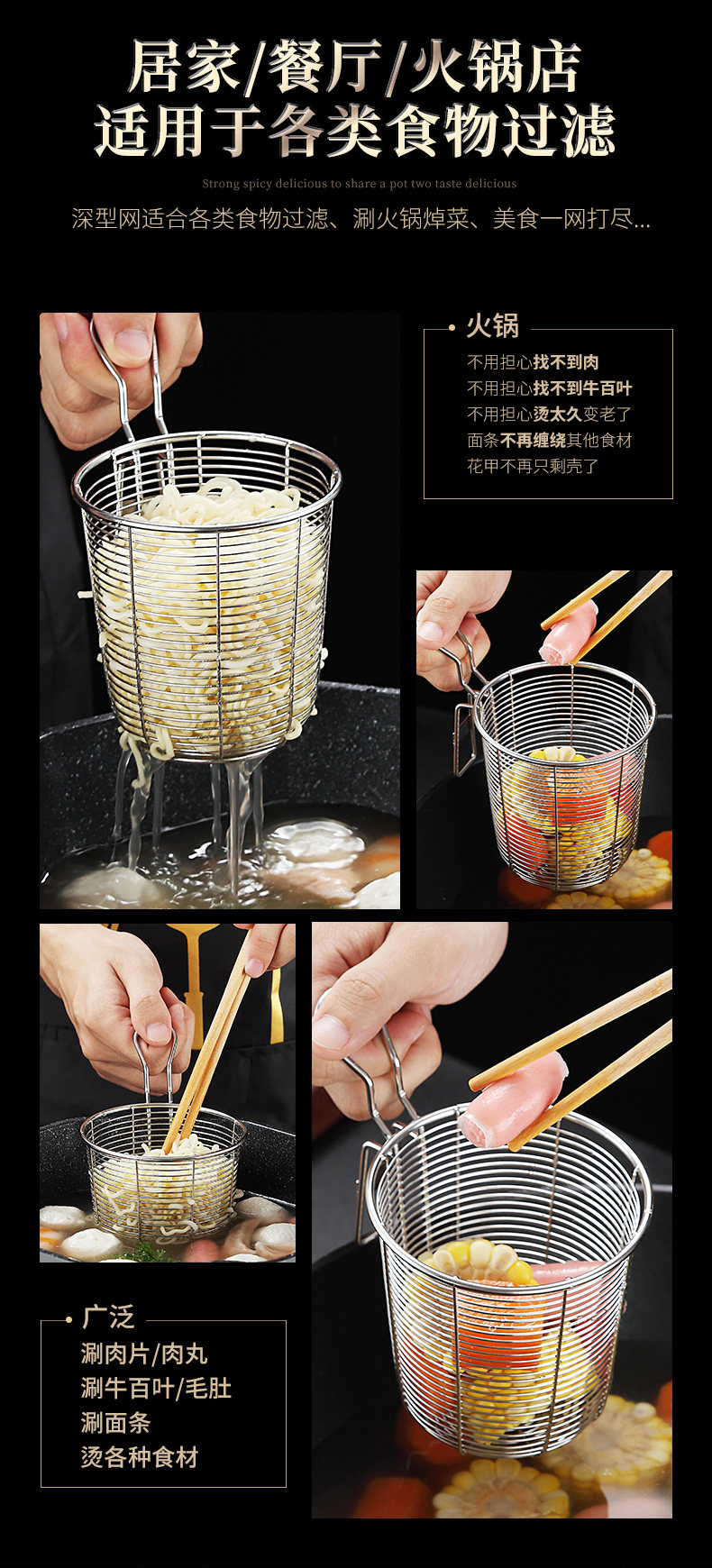 居家/餐厅/火锅店
适用于各类食物过滤

Strong spicy delicious to share a pot two taste delicious

深型网适合各类食物过滤、涮火锅焯菜、美食一网打尽...

火锅

不用担心找不到肉
不用担心找不到牛百叶
不用担心烫太久变老了
面条不再缠绕其他食材
花甲不再只剩壳了

广泛

涮肉片/肉丸
涮牛百叶/毛肚
涮面条
烫各种食材