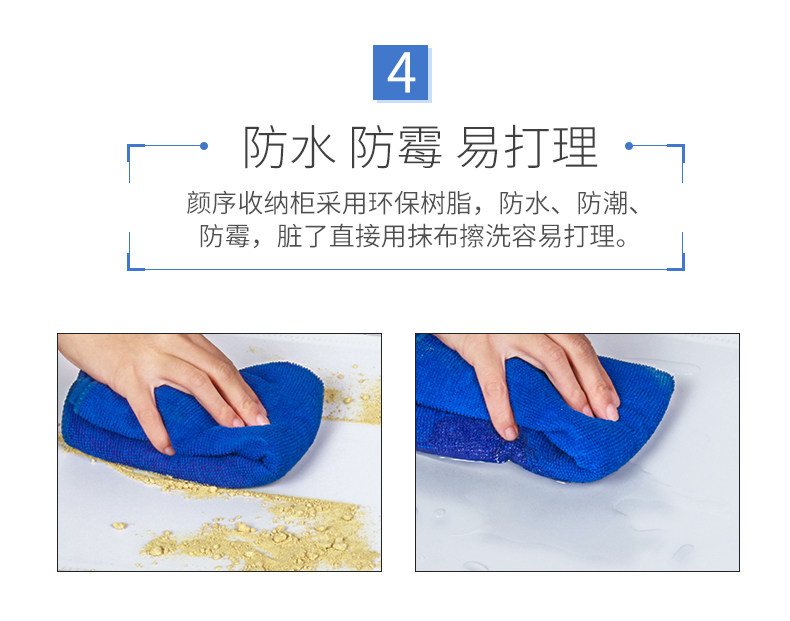 4

防水 防霉 易打理

颜序收纳柜采用环保树脂，防水、防潮、防霉，脏了直接用抹布擦洗容易打理。