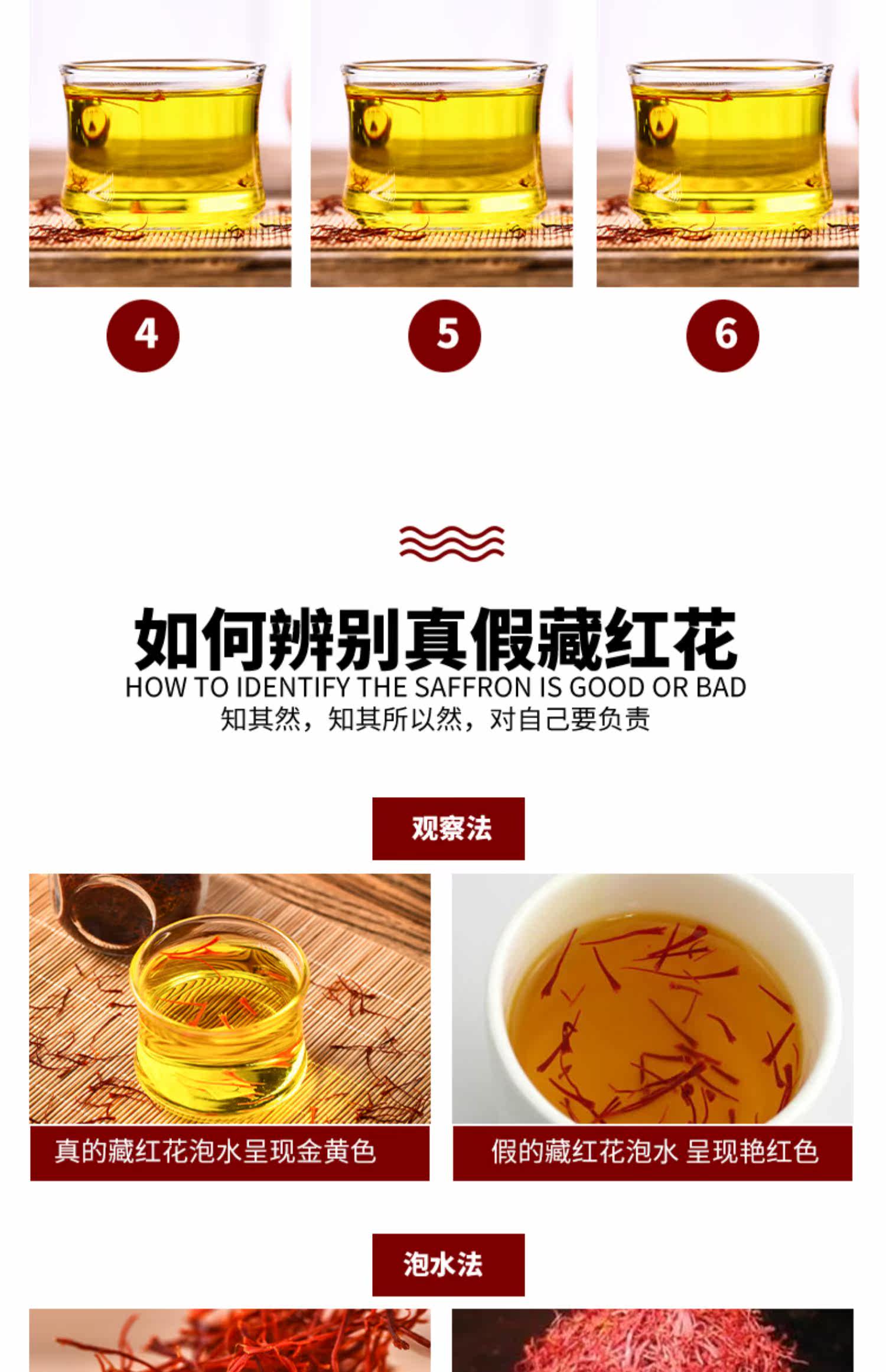 4

5

6

如何辨别真假藏红花
HOW TO IDENTIFY THE SAFFRON IS GOOD OR BAD
知其然，知其所以然，对自己要负责

观察法

真的藏红花泡水呈现金黄色

假的藏红花泡水 呈现艳红色

泡水法