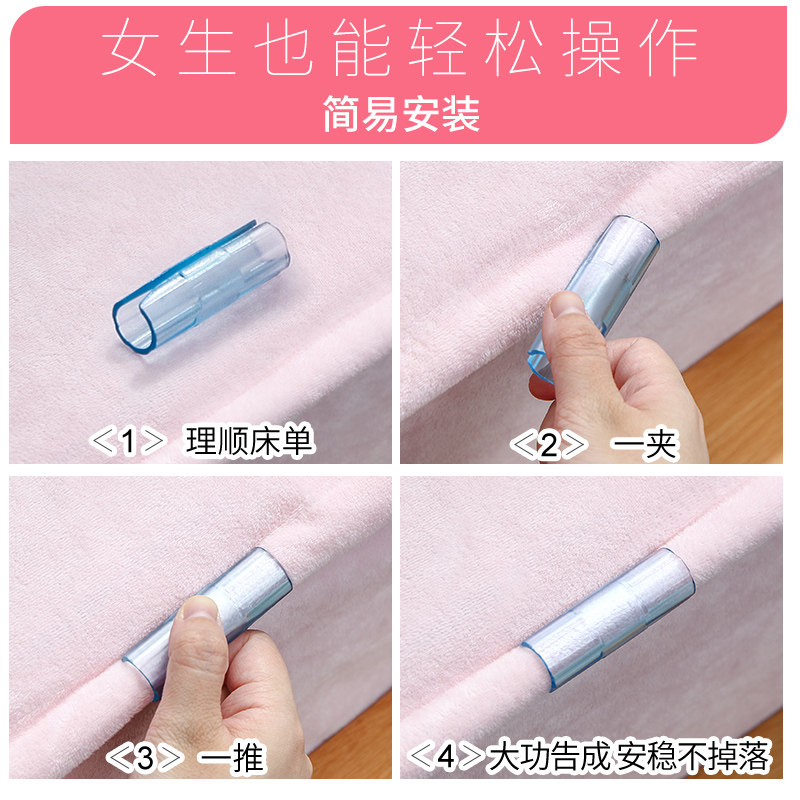 女生也能轻松操作
简易安装

＜1＞ 理顺床单

＜2＞ 一夹

＜3＞ 一推

＜4＞大功告成 安稳不掉落