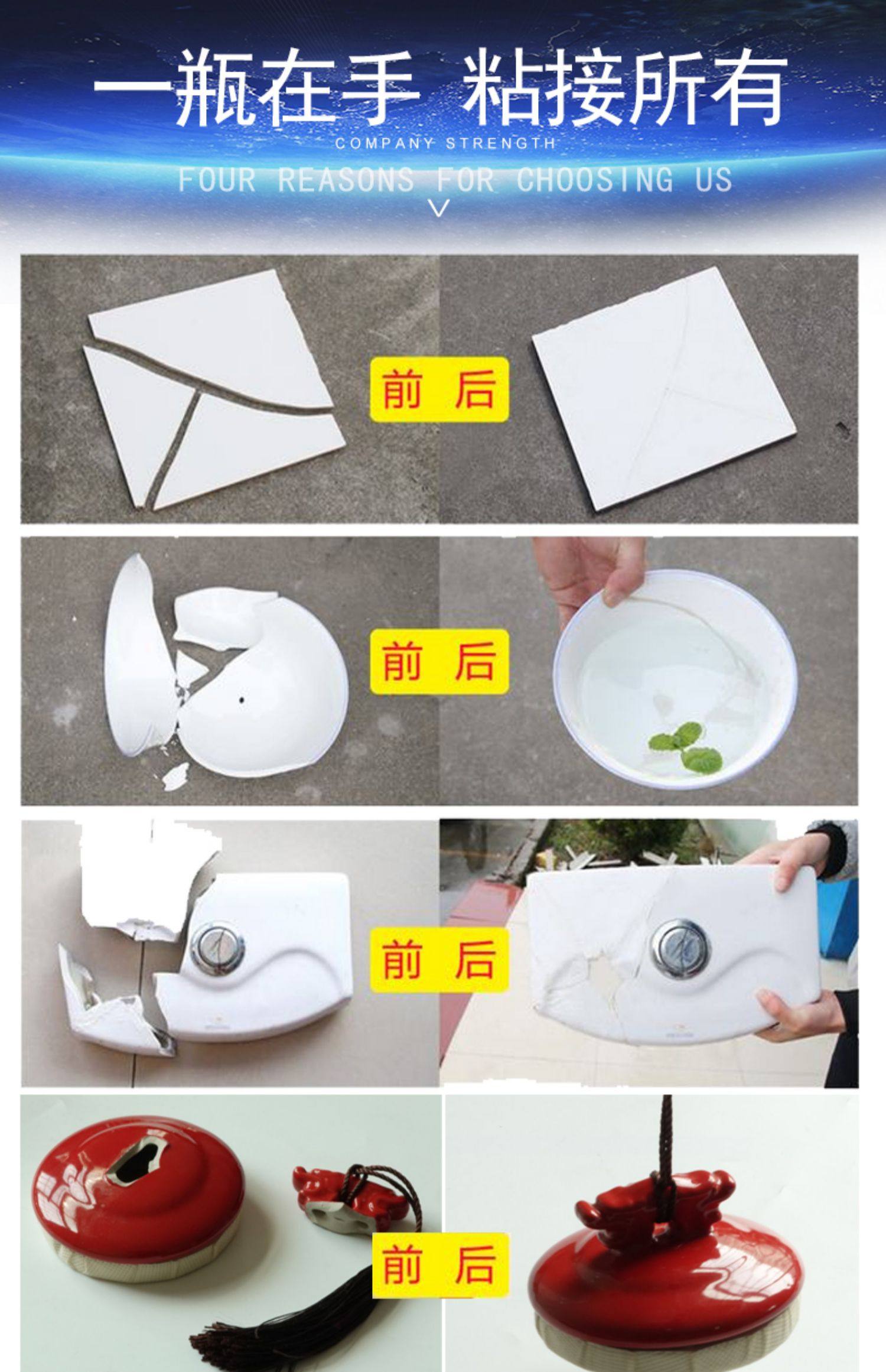 一瓶在手 粘接所有

COMPANY STRENGTH

FOUR REASONS FOR CHOOSING US

前 后

前 后

前 后

前 后