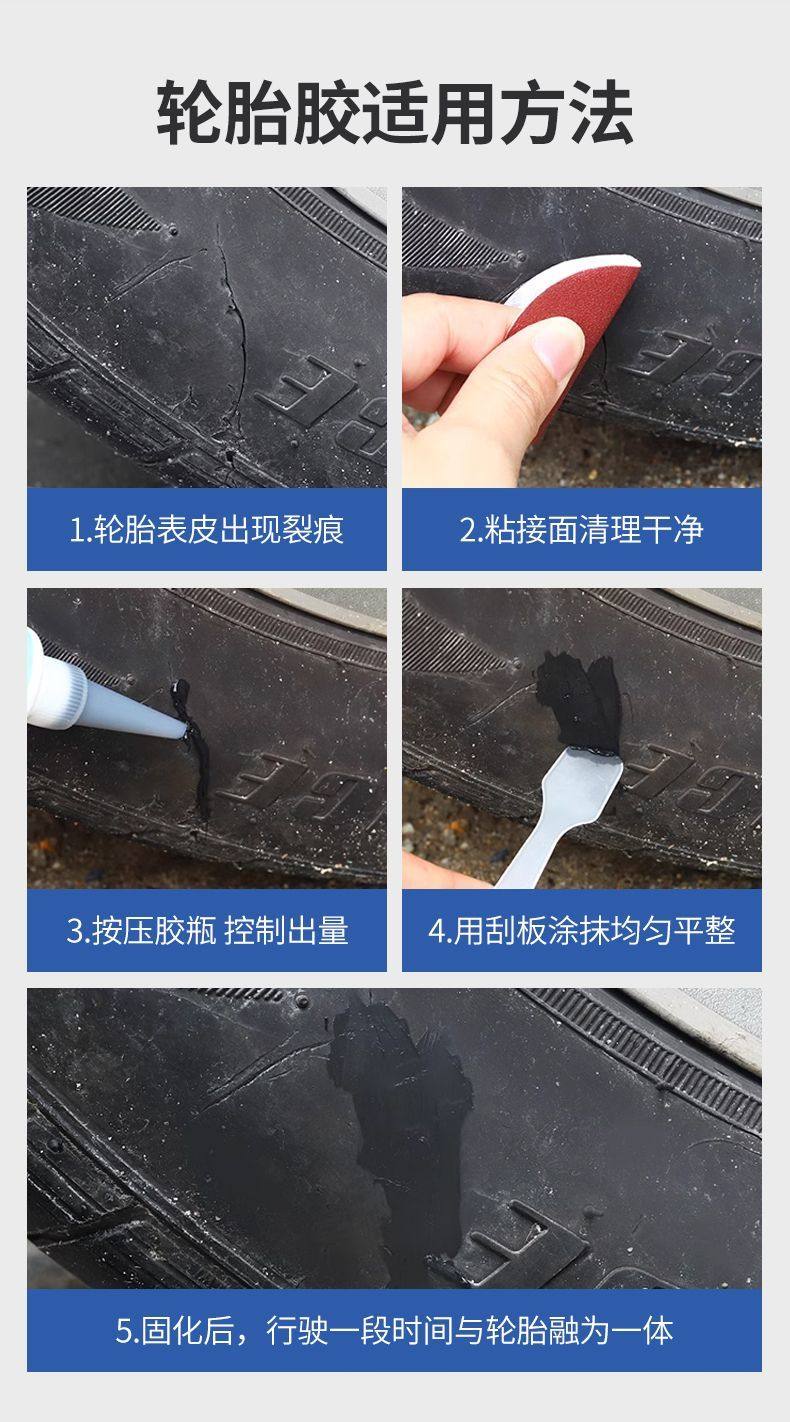 轮胎胶适用方法

1.轮胎表皮出现裂痕

2.粘接面清理干净

3.按压胶瓶 控制出量

4.用刮板涂抹均匀平整

5.固化后，行驶一段时间与轮胎融为一体