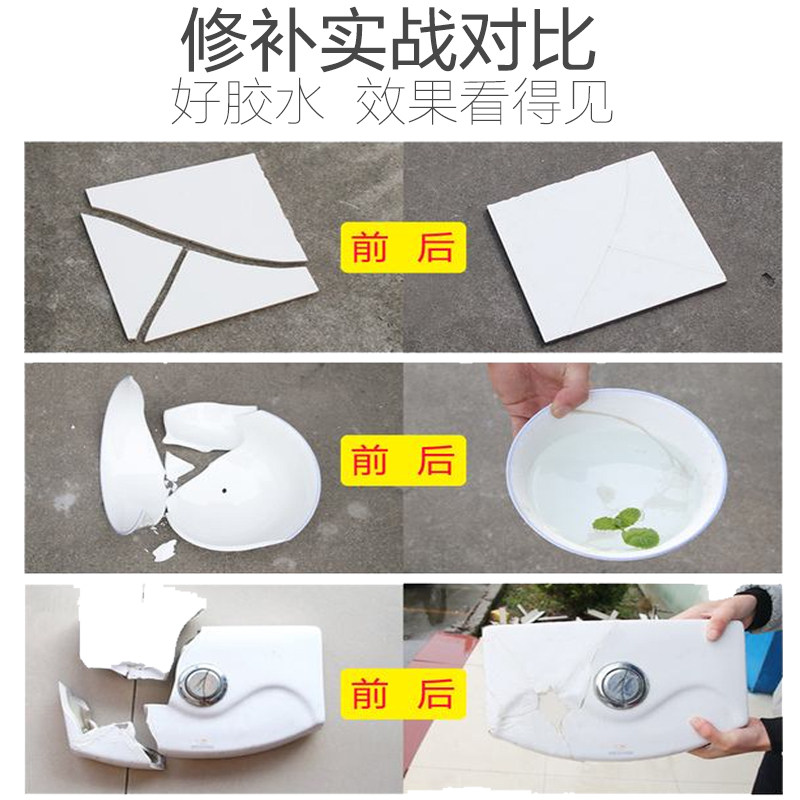 修补实战对比
好胶水 效果看得见

前 后

前 后

前 后