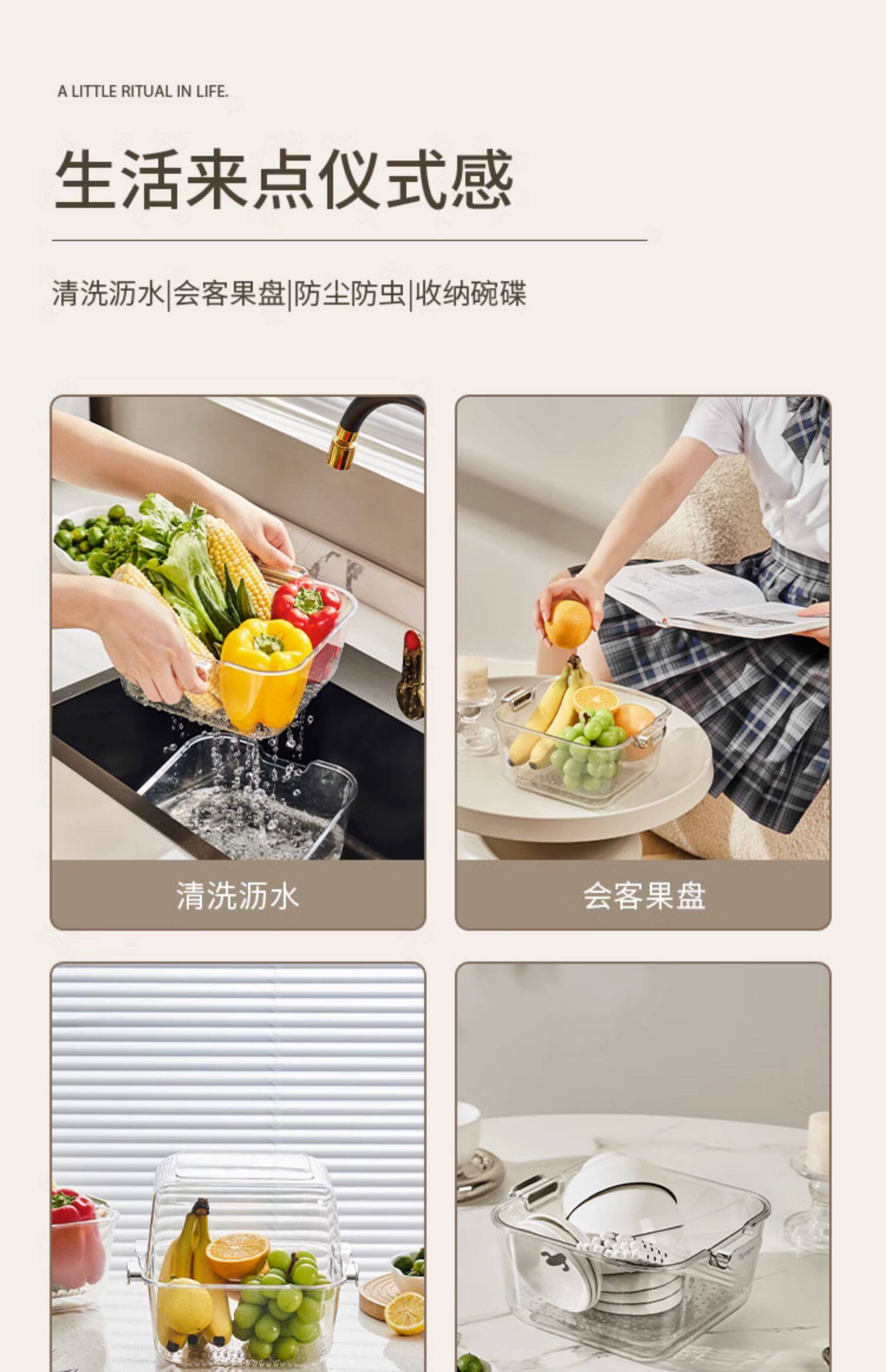 A LITTLE RITUAL IN LIFE.

生活来点仪式感

清洗沥水|会客果盘|防尘防虫|收纳碗碟

清洗沥水

会客果盘