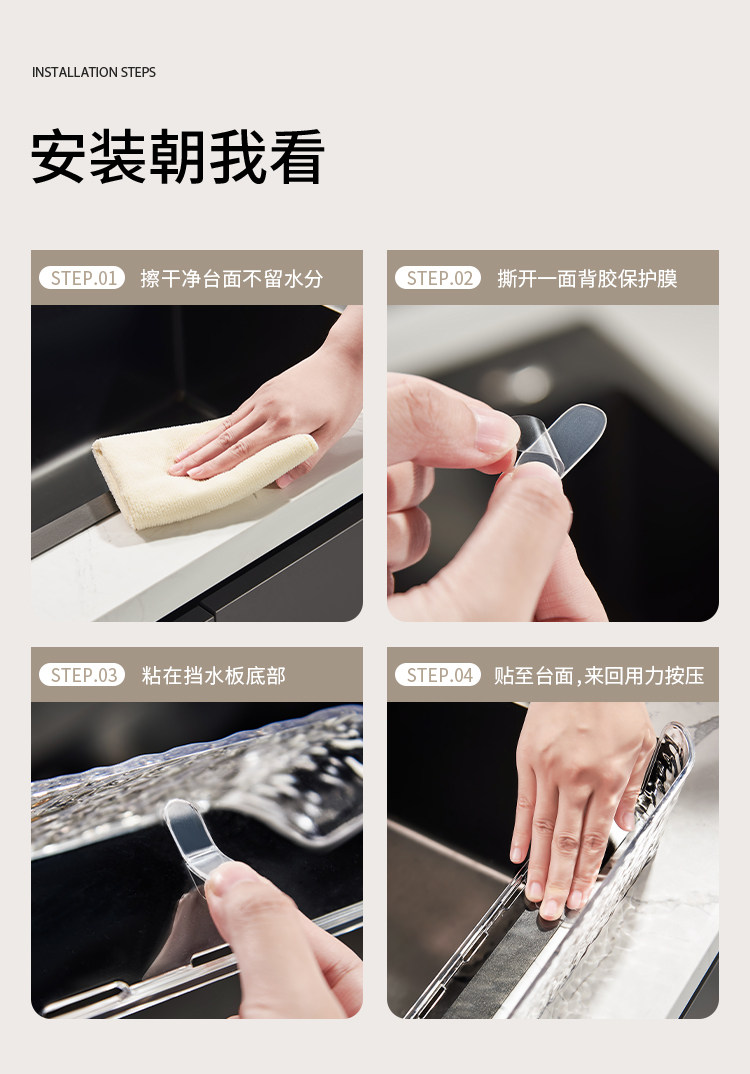 INSTALLATION STEPS

安装朝我看

STEP.01 擦干净台面不留水分

STEP.02 撕开一面背胶保护膜

STEP.03 粘在挡水板底部

STEP.04 贴至台面,来回用力按压