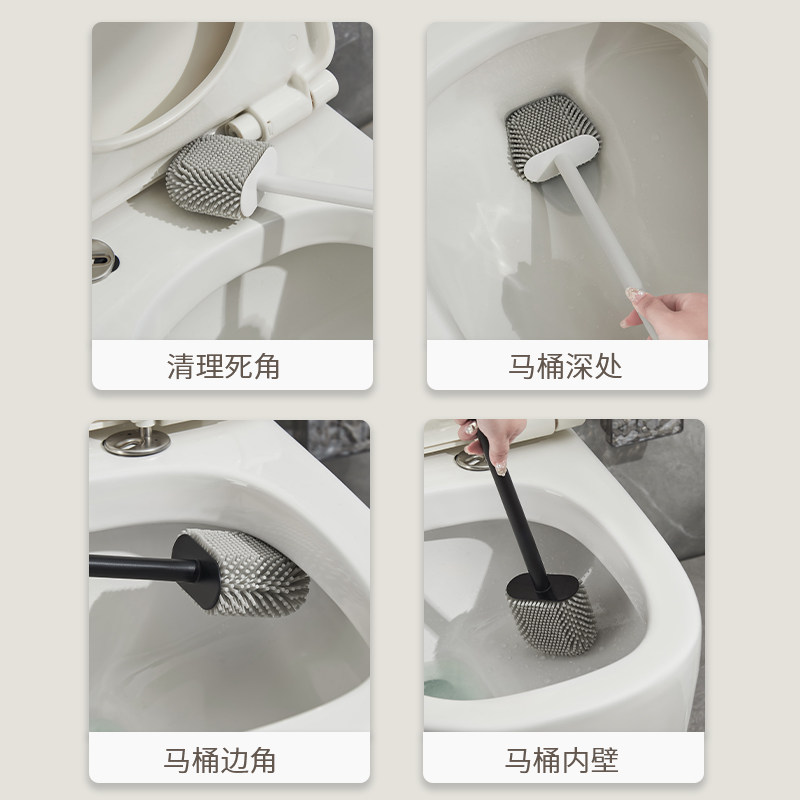 清理死角

马桶深处

马桶边角

马桶内壁