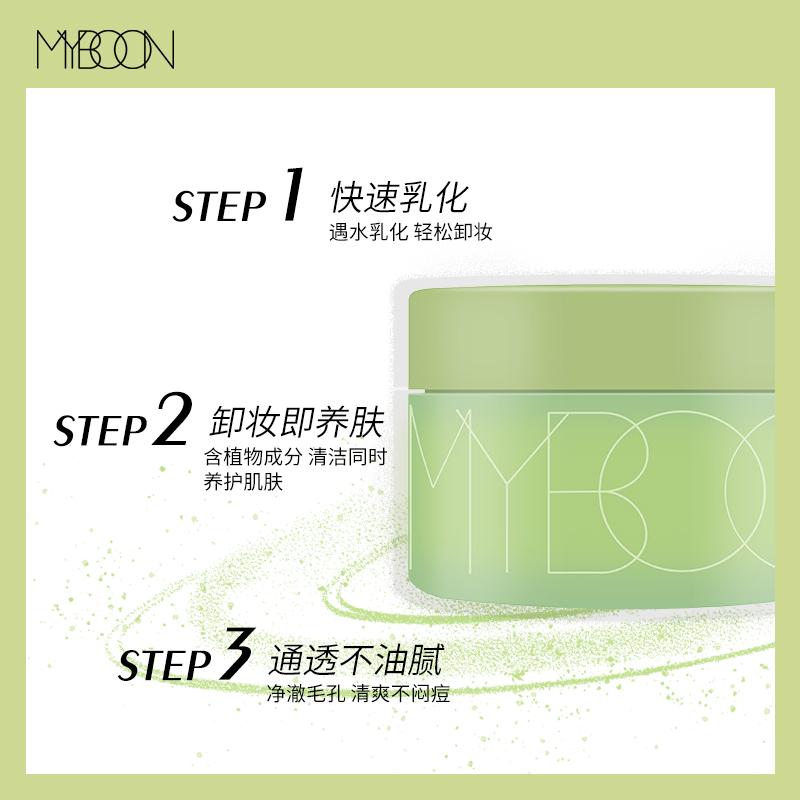 MYBOON

STEP 1 快速乳化
遇水乳化 轻松卸妆

STEP 2 卸妆即养肤
含植物成分 清洁同时养护肌肤

MYBOO

STEP 3 通透不油腻
净澈毛孔 清爽不闷痘