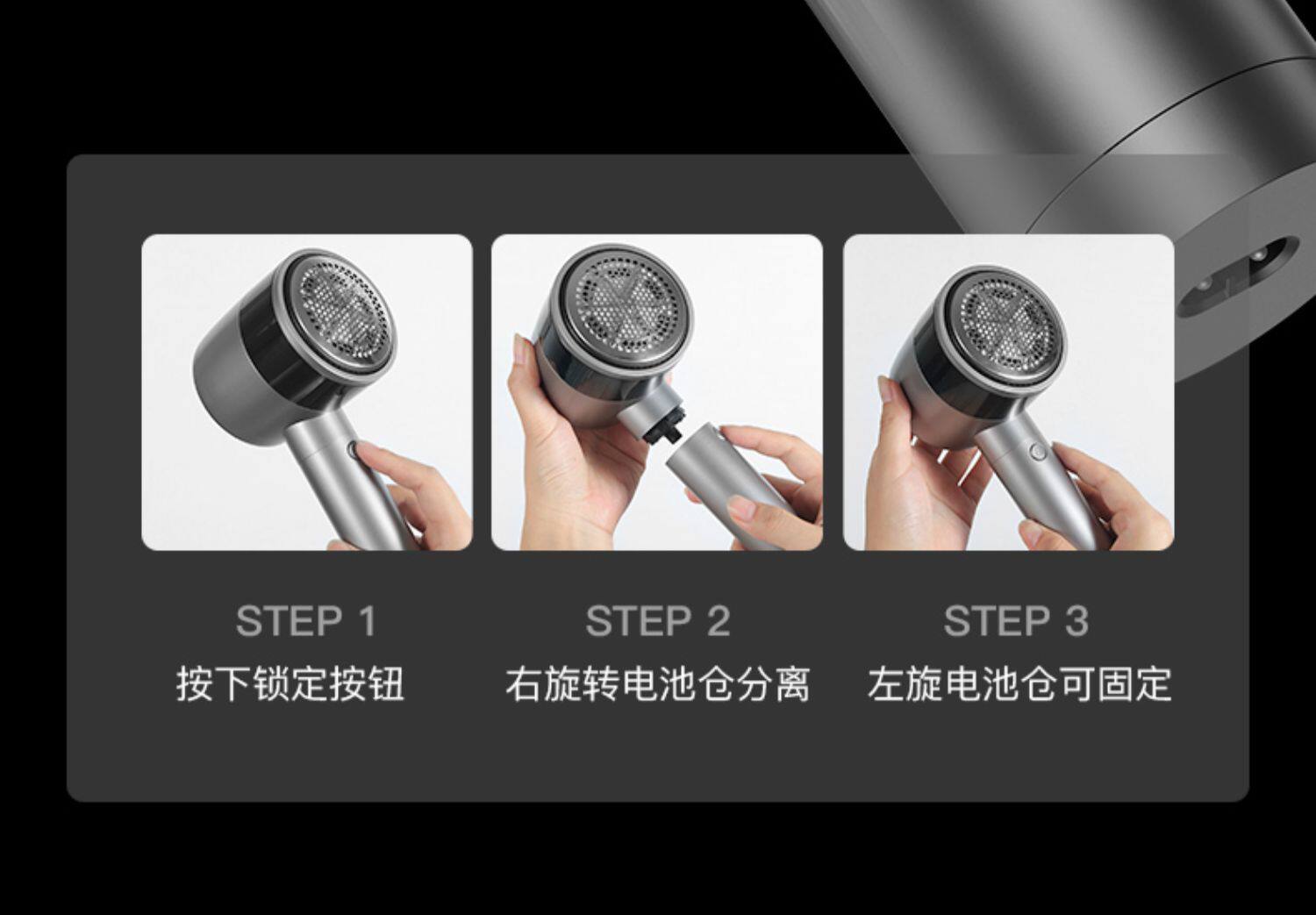 STEP 1
按下锁定按钮

STEP 2
右旋转电池仓分离

STEP 3
左旋电池仓可固定