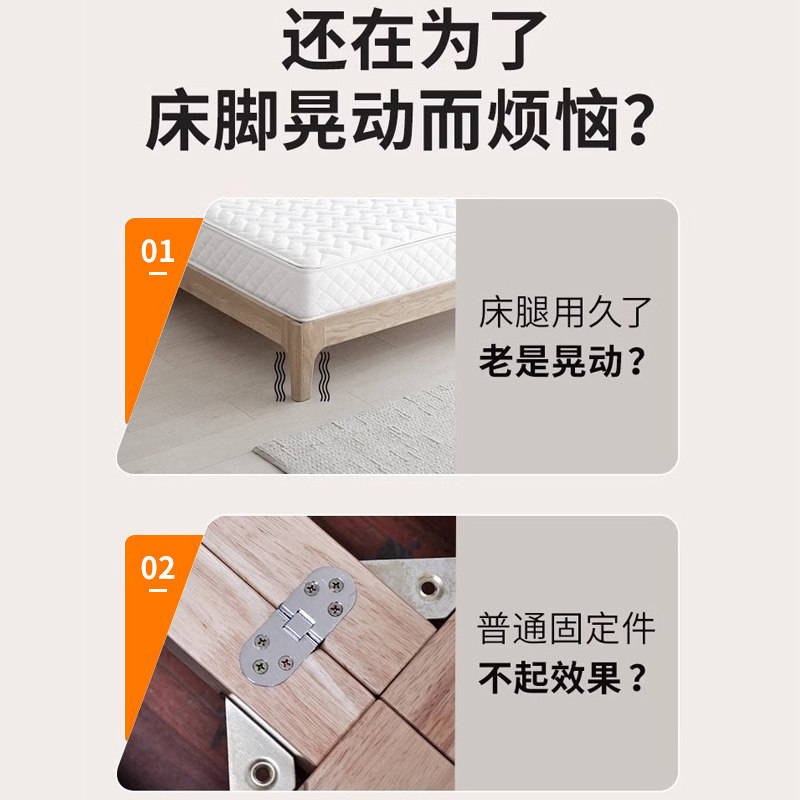 还在为了
床脚晃动而烦恼？

01

床腿用久了
老是晃动？

02

普通固定件
不起效果？