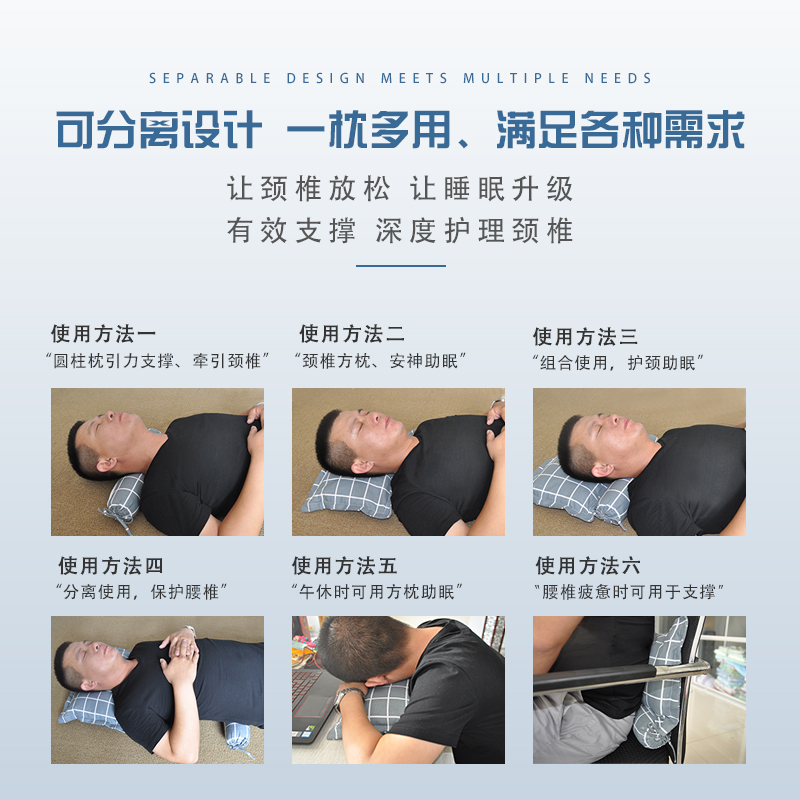 SEPARABLE DESIGN MEETS MULTIPLE NEEDS

可分离设计 一枕多用、满足各种需求

让颈椎放松 让睡眠升级
有效支撑 深度护理颈椎

使用方法一
“圆柱枕引力支撑、牵引颈椎”

使用方法二
“颈椎方枕、安神助眠”

使用方法三
“组合使用，护颈助眠”

使用方法四
“分离使用，保护腰椎”

使用方法五
“午休时可用方枕助眠”

使用方法六
“腰椎疲惫时可用于支撑”