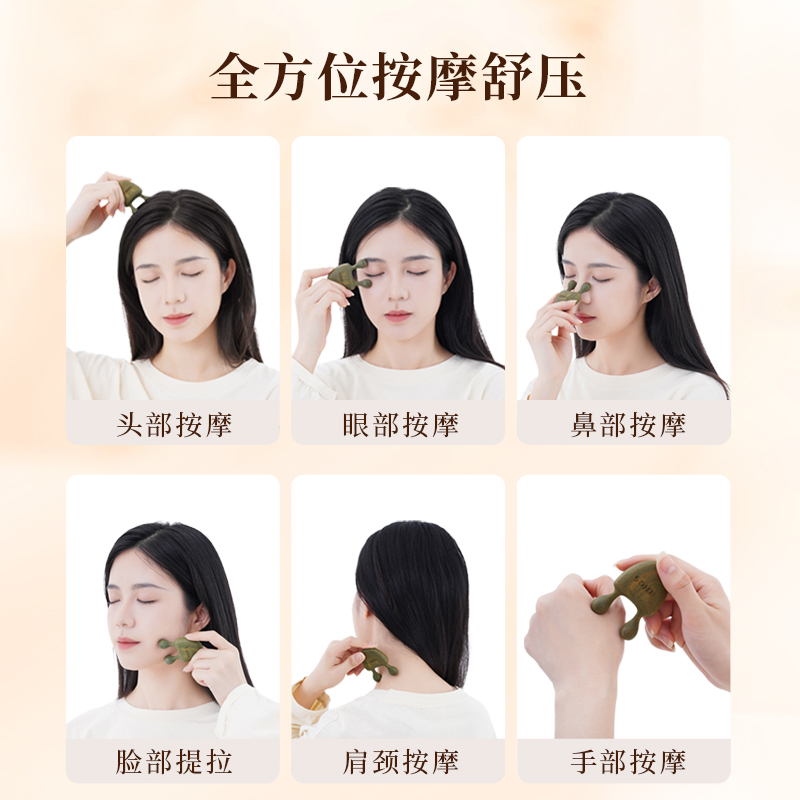 全方位按摩舒压

头部按摩

眼部按摩

鼻部按摩

脸部提拉

肩颈按摩

手部按摩