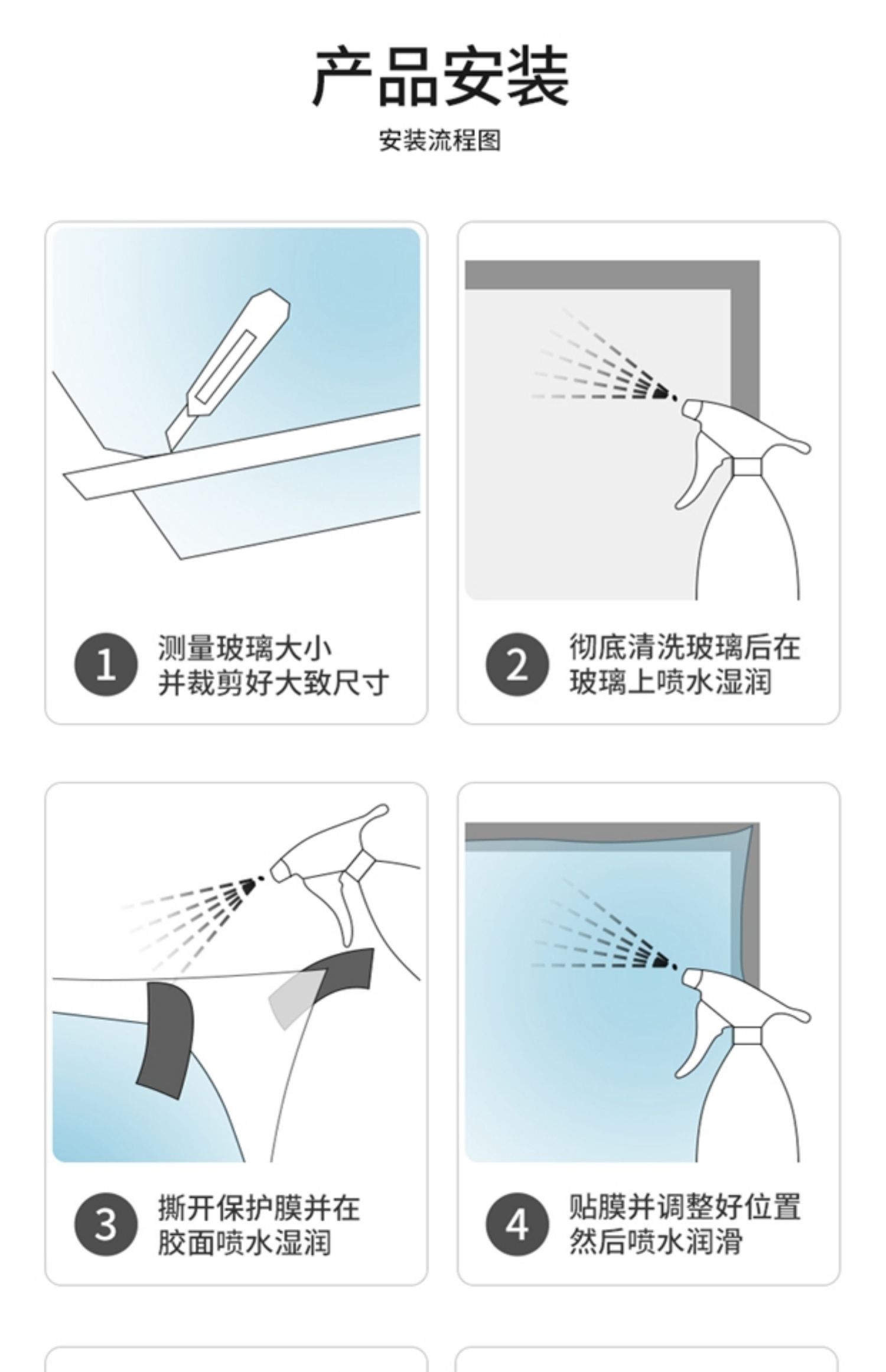 产品安装

安装流程图

1 测量玻璃大小 并裁剪好大致尺寸

2 彻底清洗玻璃后在 玻璃上喷水湿润

3 撕开保护膜并在 胶面喷水湿润

4 贴膜并调整好位置 然后喷水润滑