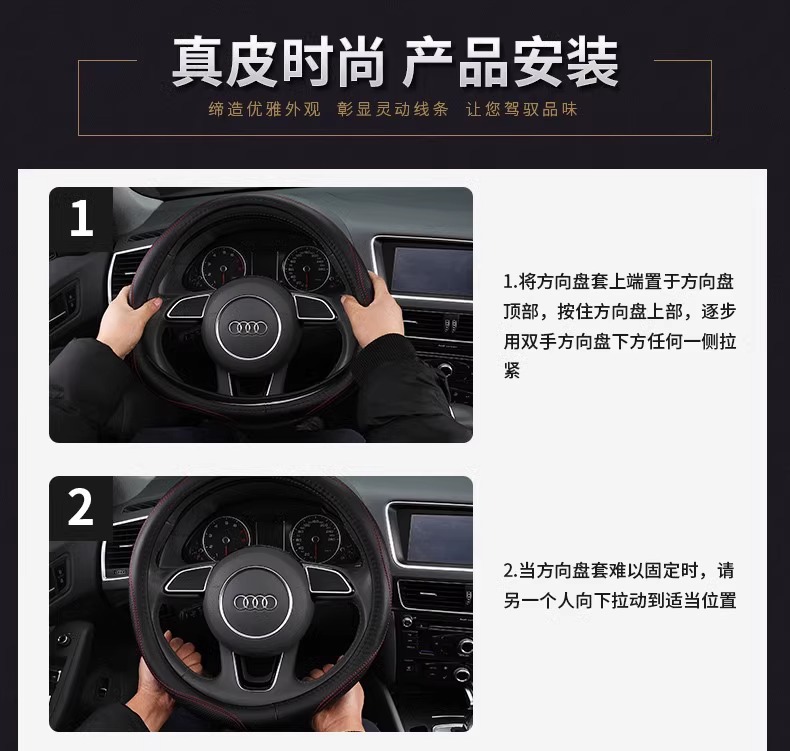 真皮时尚 产品安装

缔造优雅外观 彰显灵动线条 让您驾驭品味

1

1.将方向盘套上端置于方向盘顶部，按住方向盘上部，逐步用双手方向盘下方任何一侧拉紧

2

2.当方向盘套难以固定时，请另一个人向下拉动到适当位置