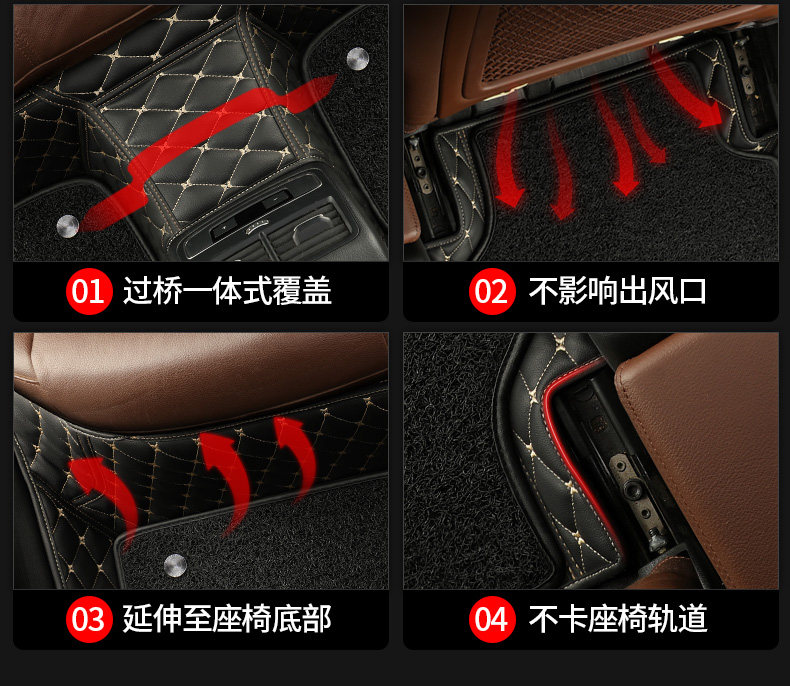 01 过桥一体式覆盖

02 不影响出风口

03 延伸至座椅底部

04 不卡座椅轨道