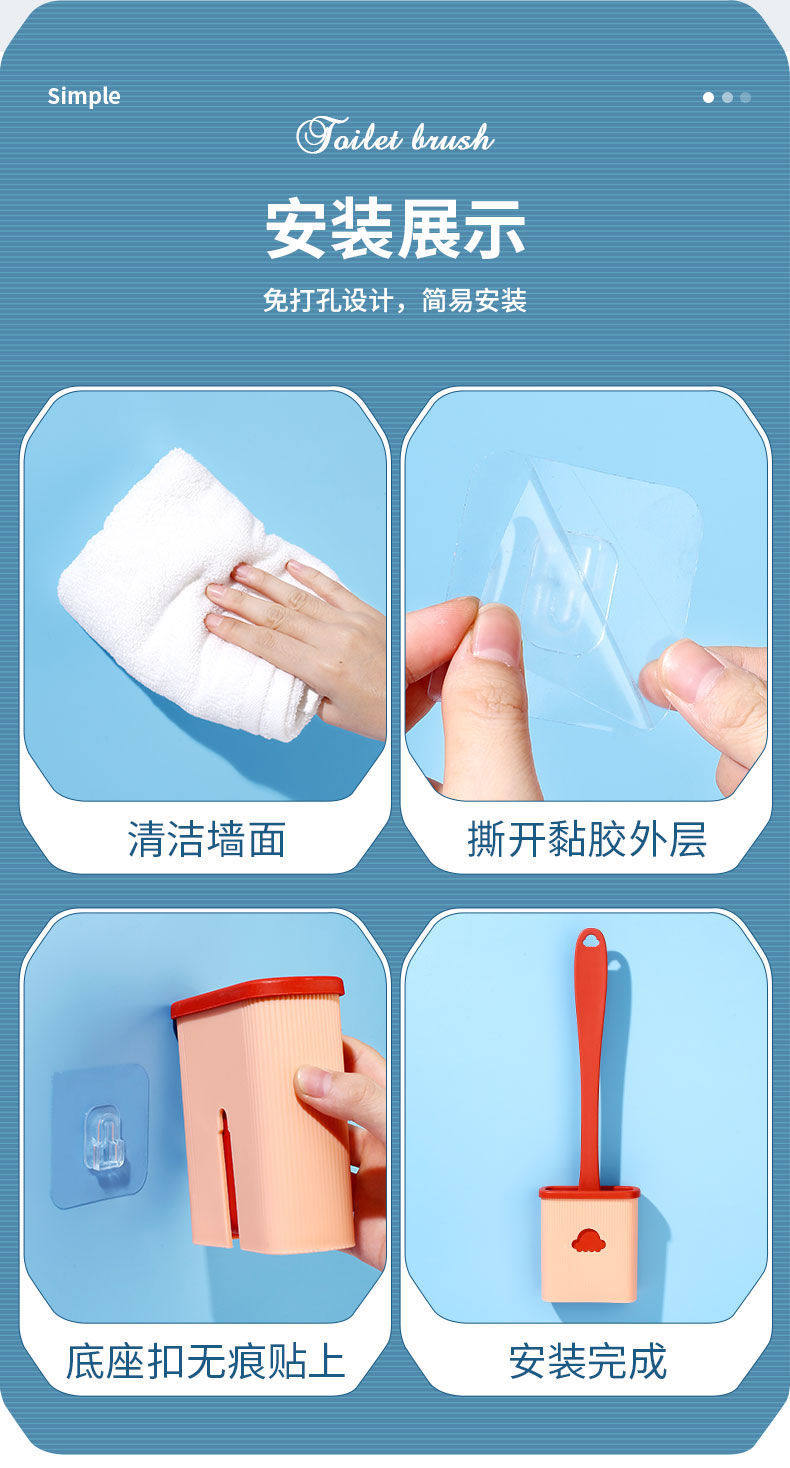 Simple

Toilet brush

安装展示

免打孔设计，简易安装

清洁墙面

撕开黏胶外层

底座扣无痕贴上

安装完成