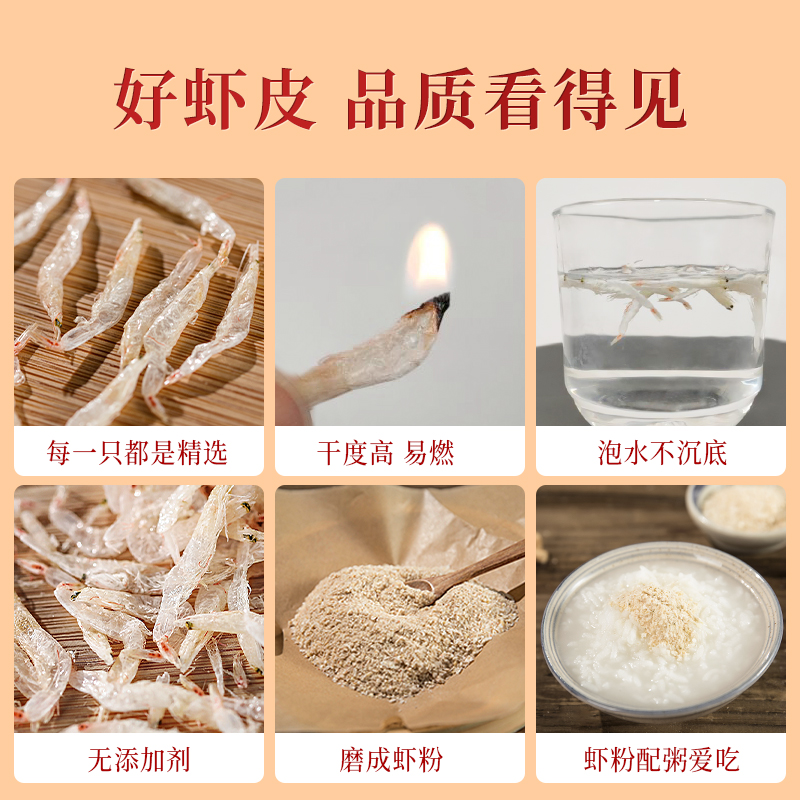 好虾皮 品质看得见

每一只都是精选

干度高 易燃

泡水不沉底

无添加剂

磨成虾粉

虾粉配粥爱吃