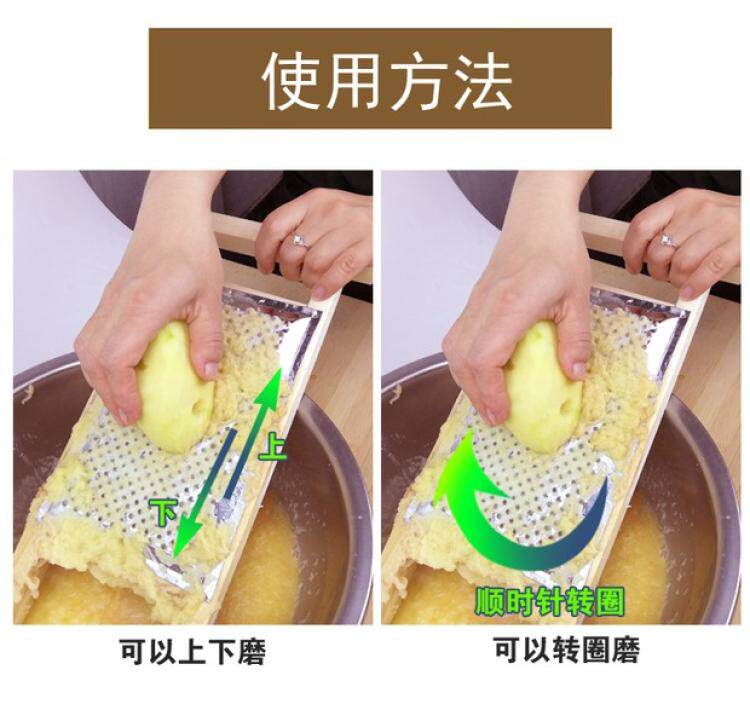 使用方法

上

下

可以上下磨

顺时针转圈

可以转圈磨