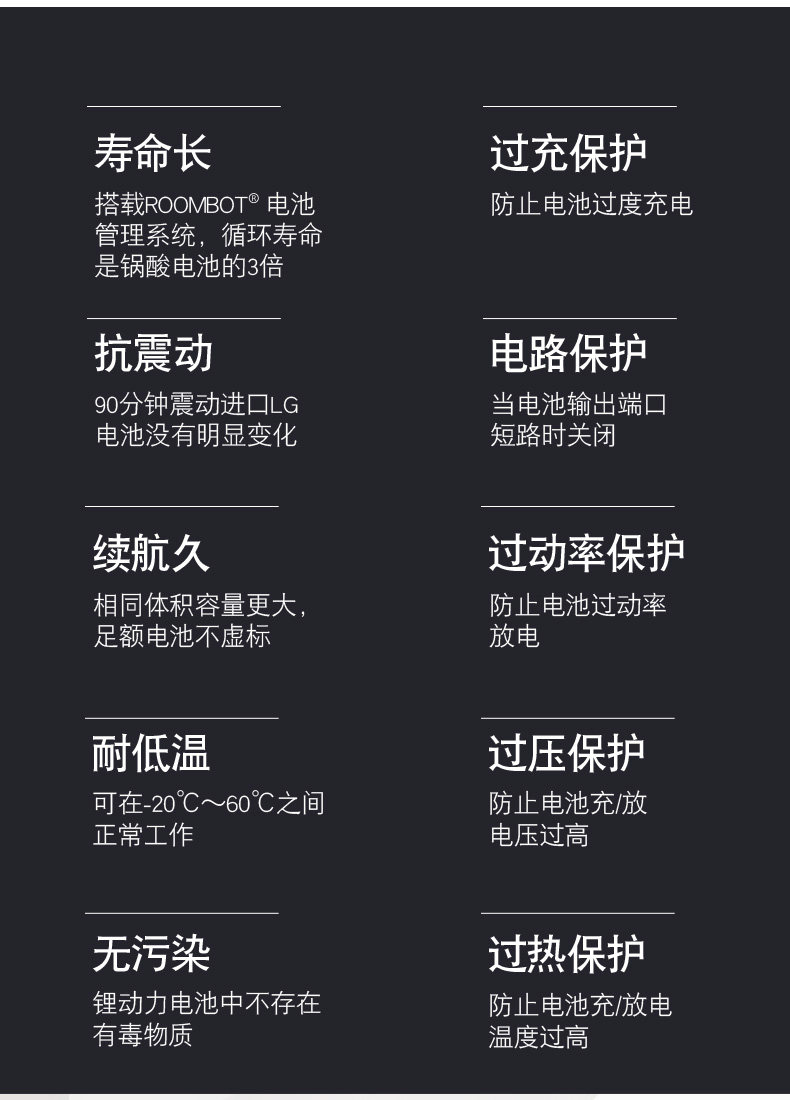 寿命长

搭载ROOMBOT® 电池管理系统，循环寿命是锅酸电池的3倍

抗震动

90分钟震动进口LG电池没有明显变化

续航久

相同体积容量更大，足额电池不虚标

耐低温

可在-20℃～60℃之间正常工作

无污染

锂动力电池中不存在有毒物质

过充保护

防止电池过度充电

电路保护

当电池输出端口短路时关闭

过动率保护

防止电池过动率放电

过压保护

防止电池充/放电压过高

过热保护

防止电池充/放电温度过高