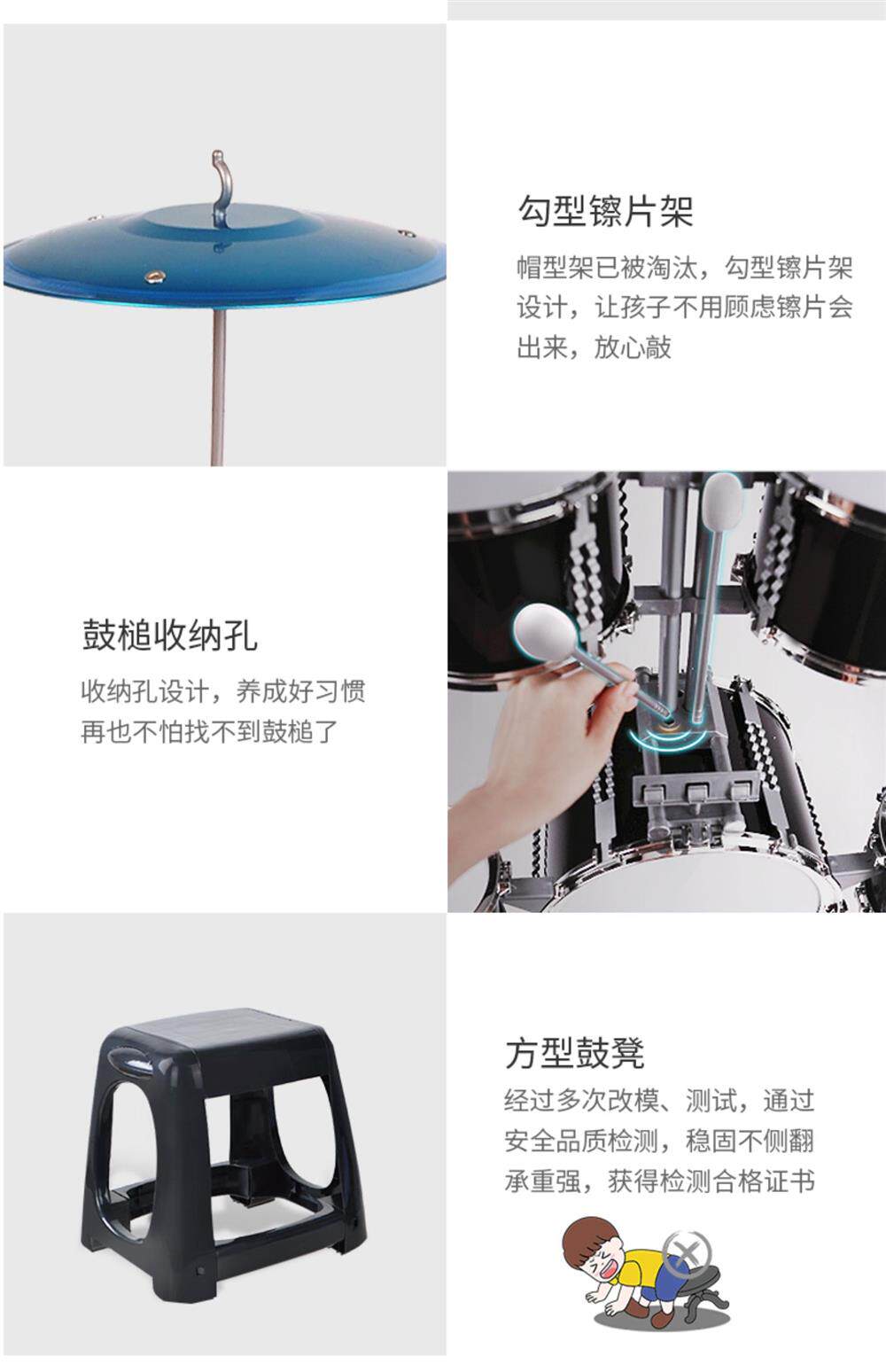 勾型镲片架

帽型架已被淘汰，勾型镲片架设计，让孩子不用顾虑镲片会出来，放心敲

鼓槌收纳孔

收纳孔设计，养成好习惯
再也不怕找不到鼓槌了

方型鼓凳

经过多次改模、测试，通过安全品质检测，稳固不侧翻承重强，获得检测合格证书