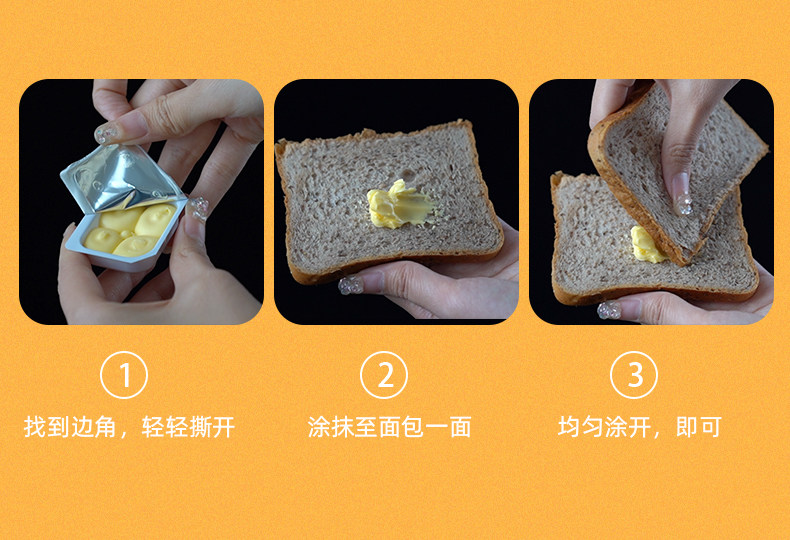 ①
找到边角，轻轻撕开

②
涂抹至面包一面

③
均匀涂开，即可