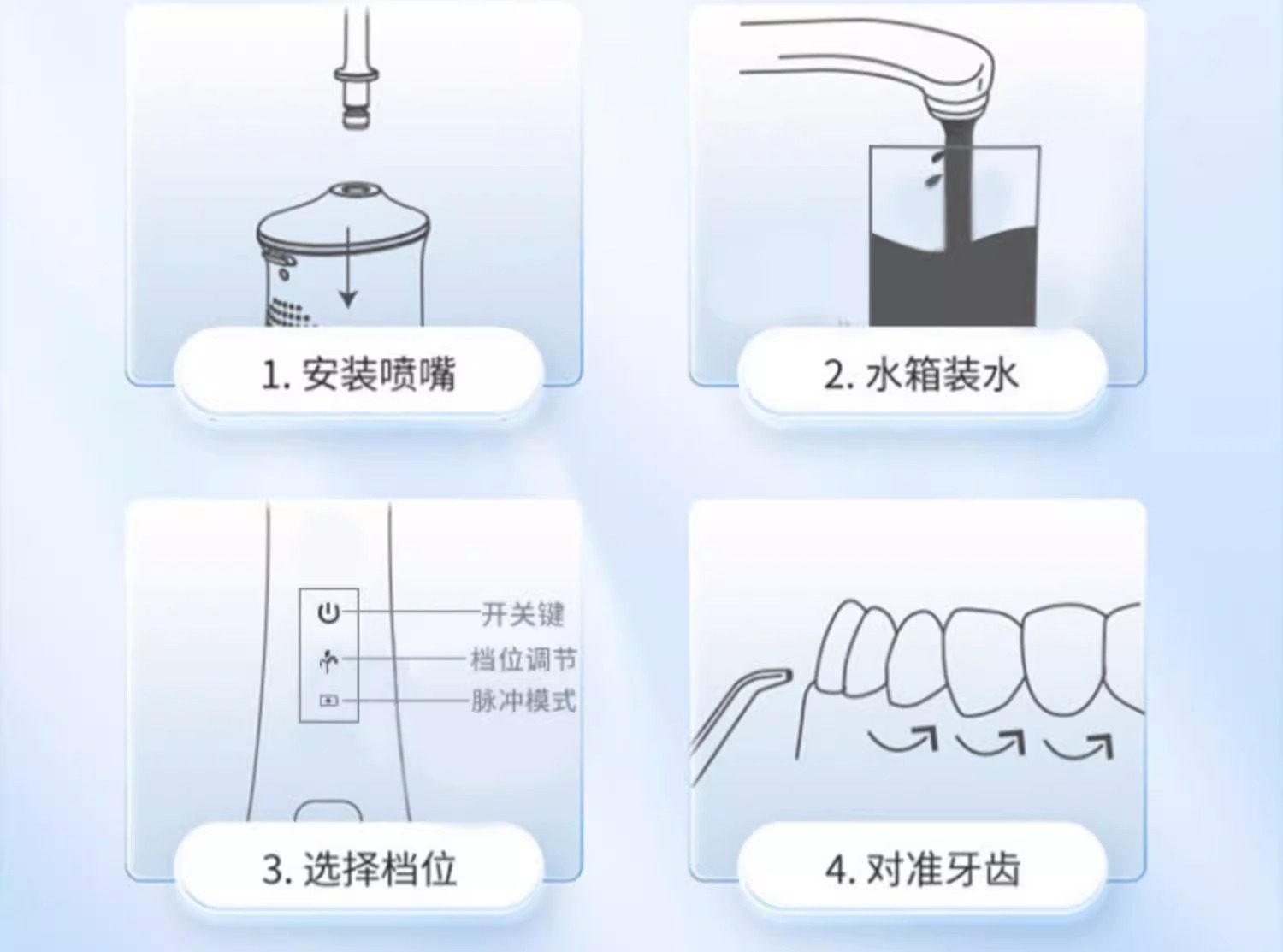 1. 安装喷嘴

2. 水箱装水

开关键
档位调节
脉冲模式

3. 选择档位

4. 对准牙齿