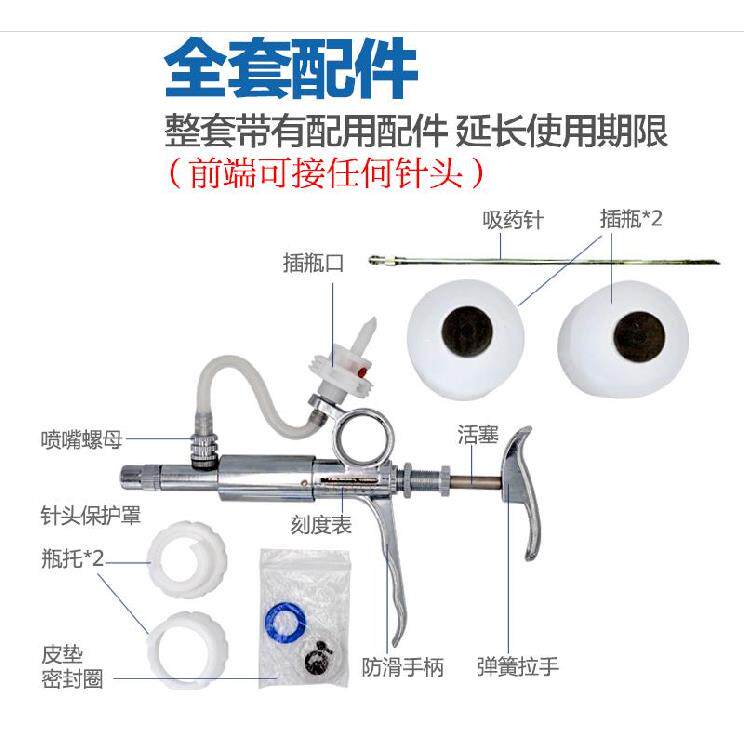 全套配件
整套带有配用配件 延长使用期限
（前端可接任何针头）

吸药针
插瓶*2
插瓶口
喷嘴螺母
活塞
针头保护罩
刻度表
瓶托*2
皮垫
密封圈
防滑手柄
弹簧拉手