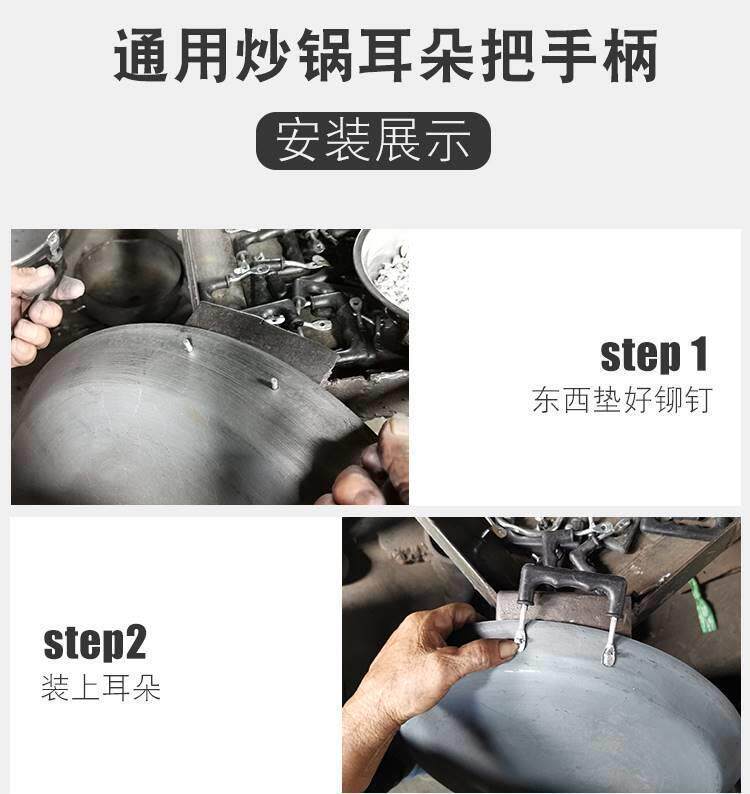 通用炒锅耳朵把手柄

安装展示

step 1
东西垫好铆钉

step2
装上耳朵