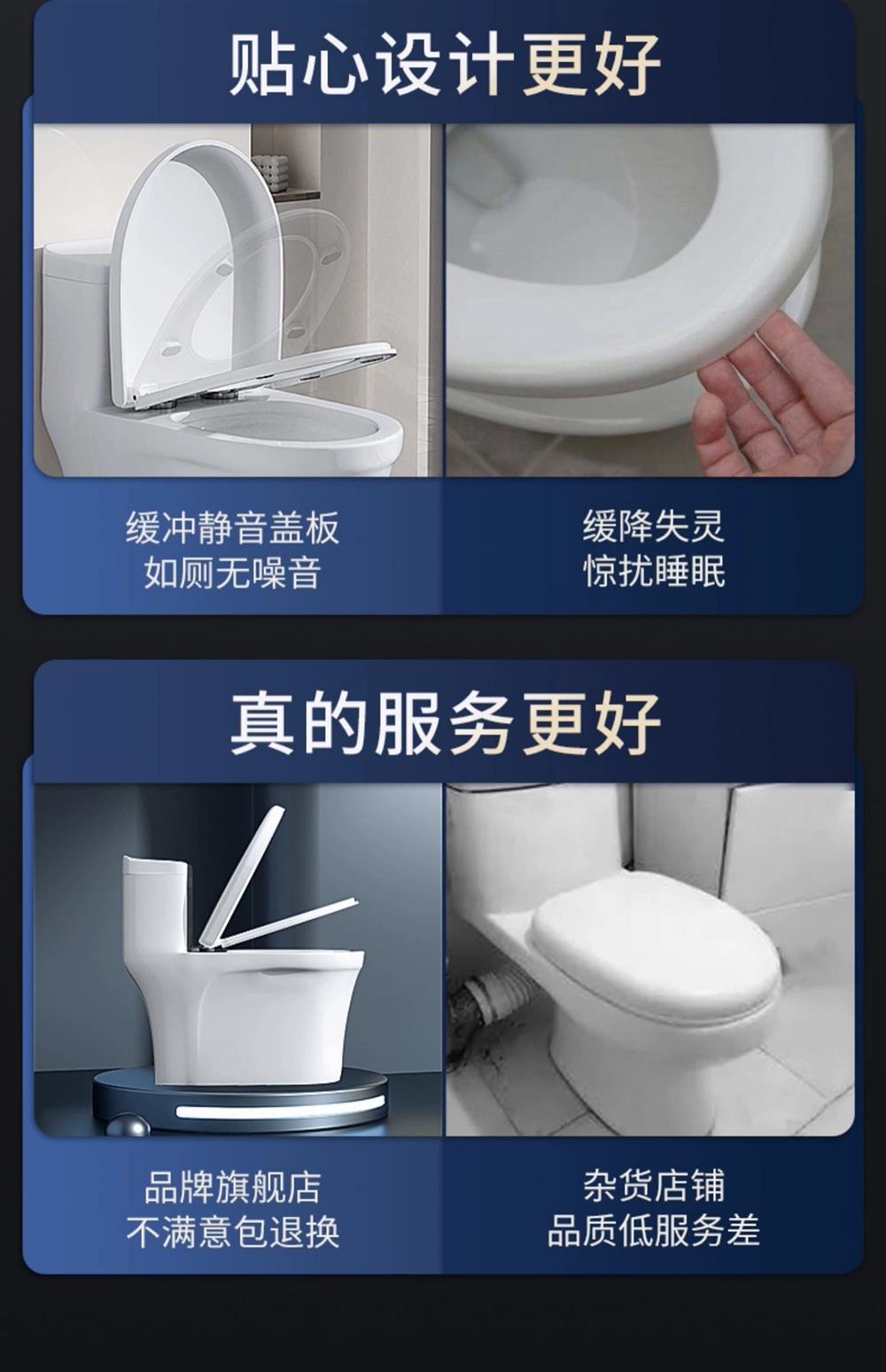 贴心设计更好

缓冲静音盖板
如厕无噪音

缓降失灵
惊扰睡眠

真的服务更好

品牌旗舰店
不满意包退换

杂货店铺
品质低服务差