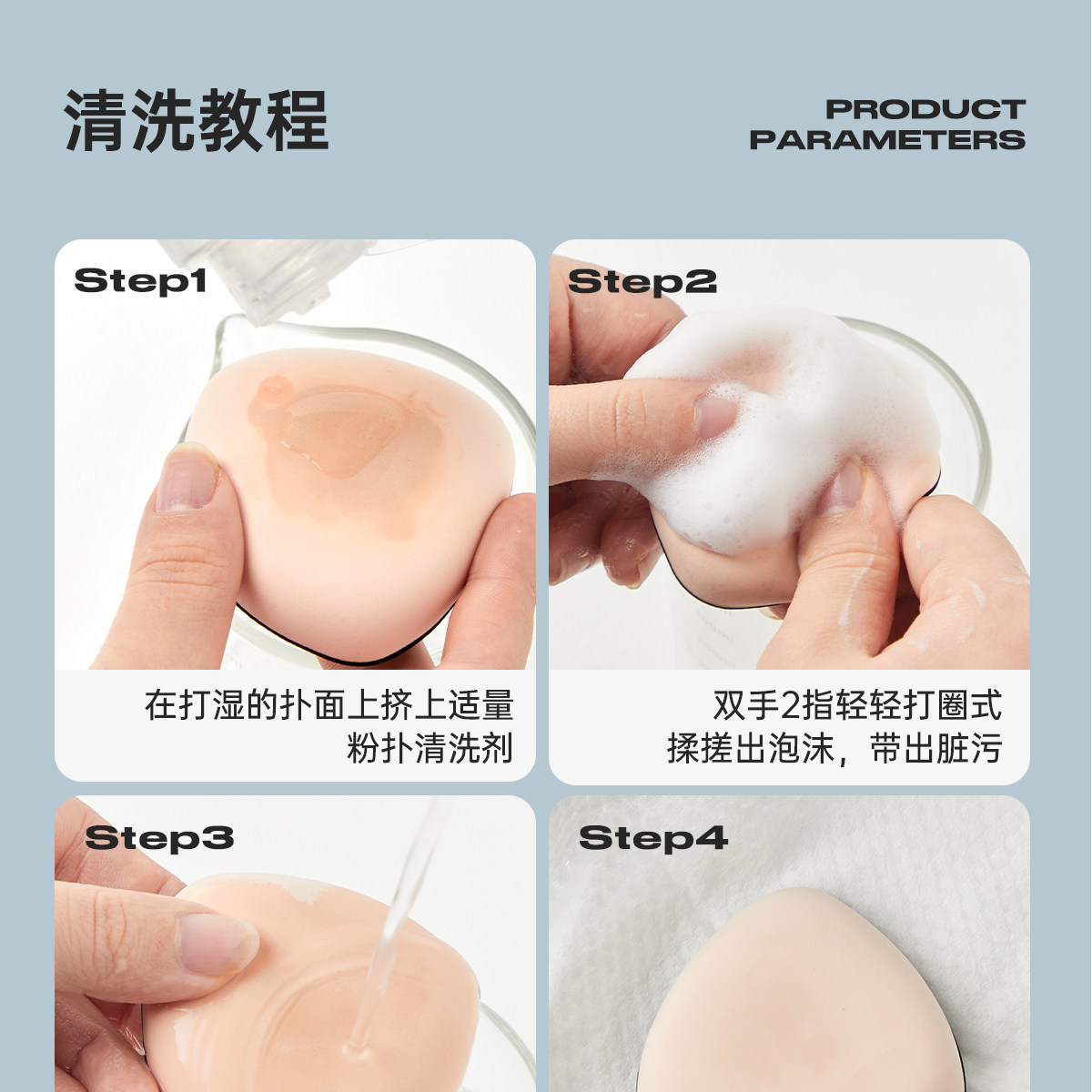 清洗教程

PRODUCT PARAMETERS

Step1

在打湿的扑面上挤上适量粉扑清洗剂

Step2

双手2指轻轻打圈式揉搓出泡沫，带出脏污

Step3

Step4