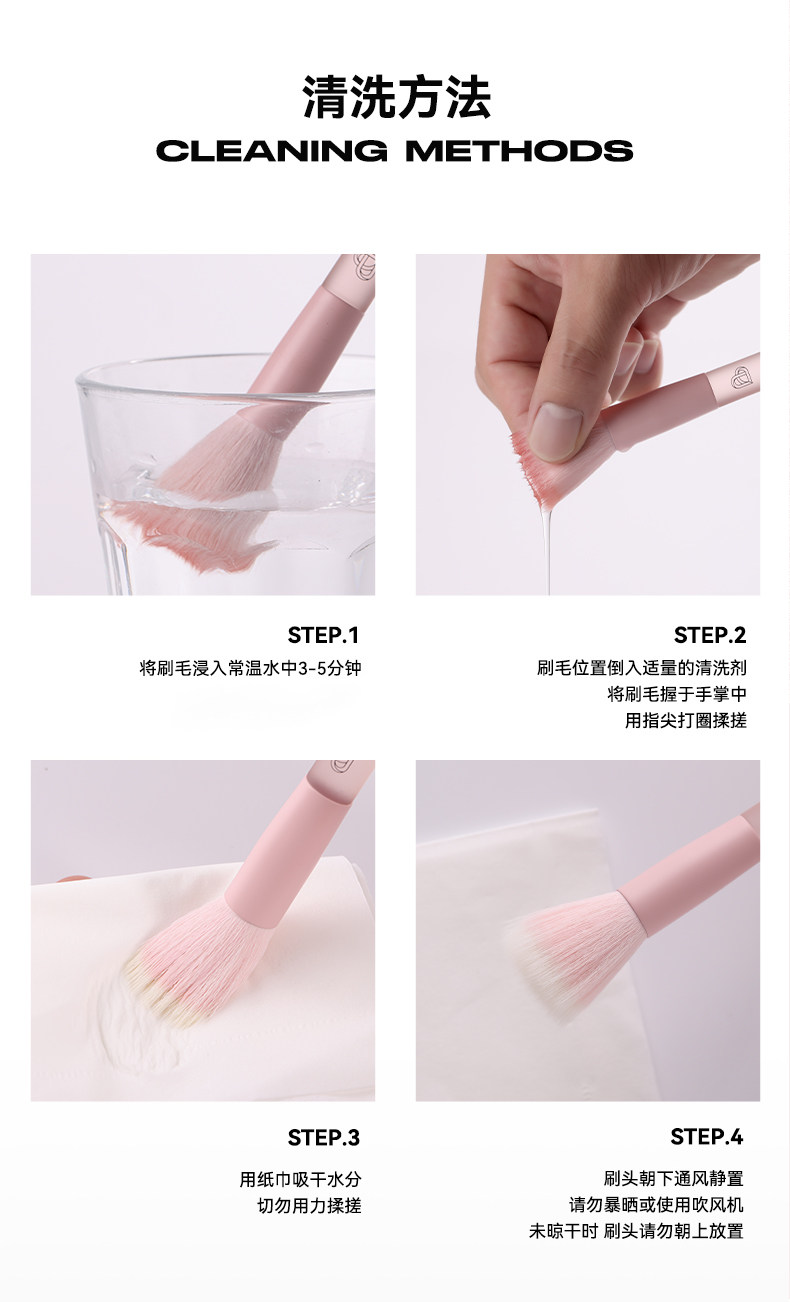 清洗方法
CLEANING METHODS

STEP.1
将刷毛浸入常温水中3-5分钟

STEP.2
刷毛位置倒入适量的清洗剂
将刷毛握于手掌中
用指尖打圈揉搓

STEP.3
用纸巾吸干水分
切勿用力揉搓

STEP.4
刷头朝下通风静置
请勿暴晒或使用吹风机
未晾干时 刷头请勿朝上放置