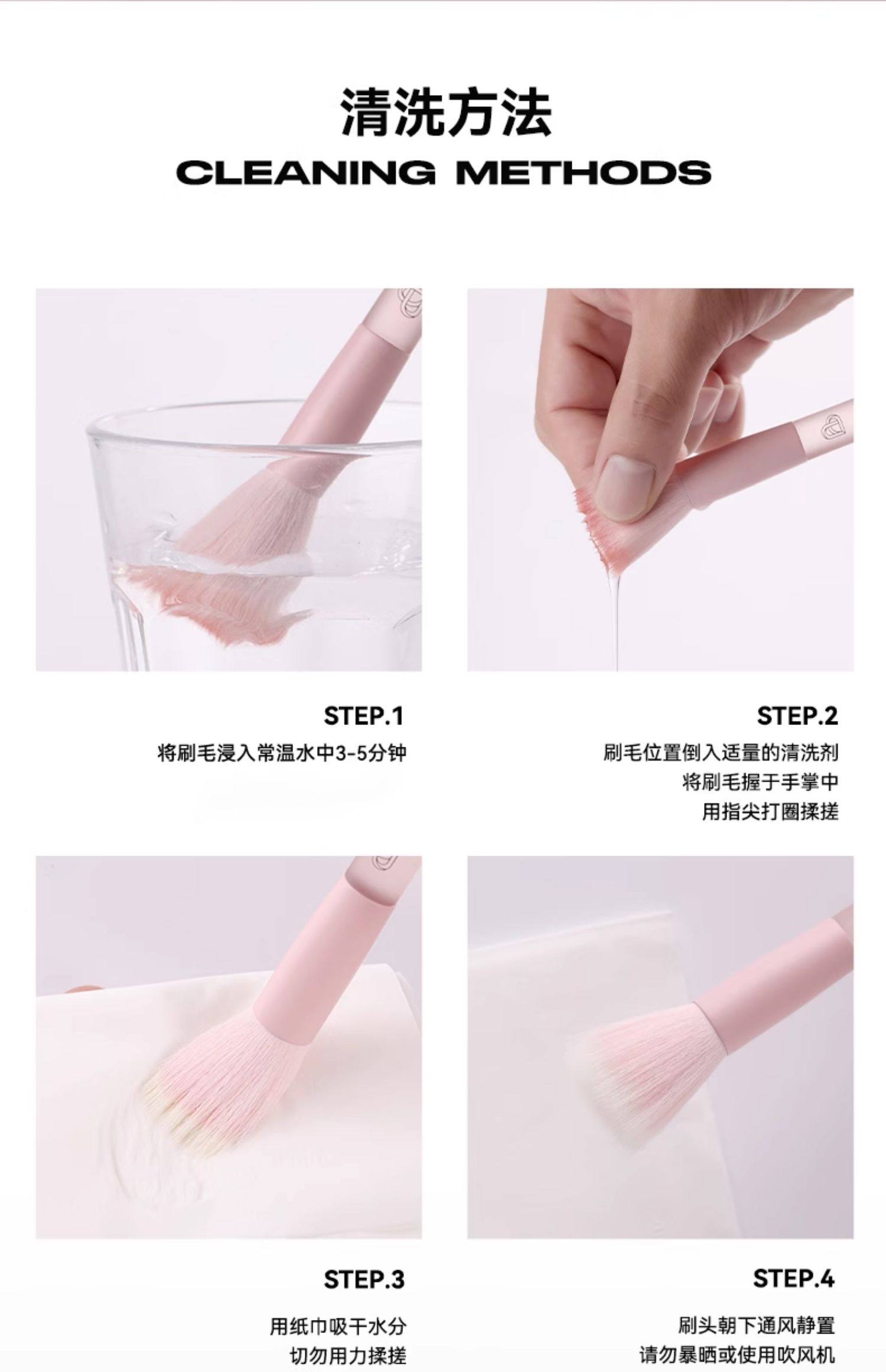 清洗方法
CLEANING METHODS

STEP.1
将刷毛浸入常温水中3-5分钟

STEP.2
刷毛位置倒入适量的清洗剂
将刷毛握于手掌中
用指尖打圈揉搓

STEP.3
用纸巾吸干水分
切勿用力揉搓

STEP.4
刷头朝下通风静置
请勿暴晒或使用吹风机