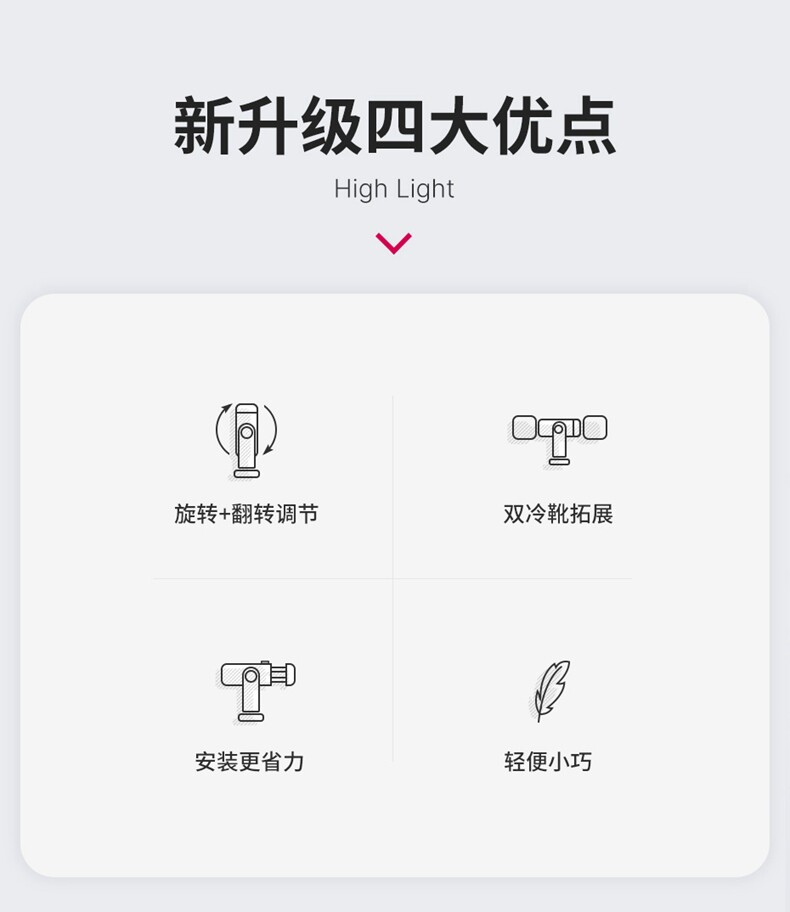 新升级四大优点

High Light

旋转+翻转调节

双冷靴拓展

安装更省力

轻便小巧