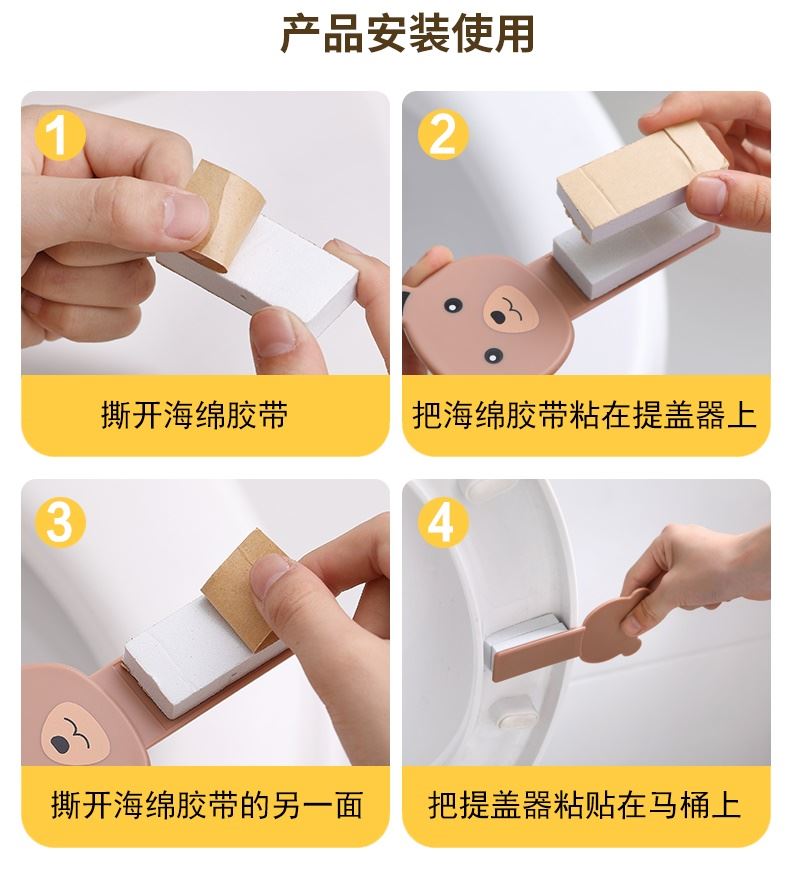 产品安装使用

1

撕开海绵胶带

2

把海绵胶带粘在提盖器上

3

撕开海绵胶带的另一面

4

把提盖器粘贴在马桶上