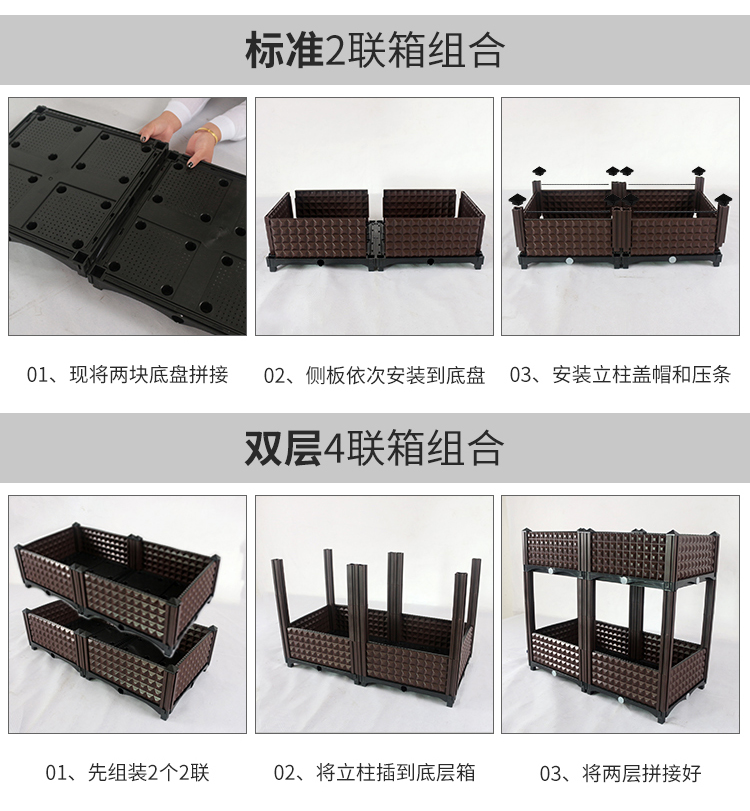 标准2联箱组合

01、现将两块底盘拼接

02、侧板依次安装到底盘

03、安装立柱盖帽和压条

双层4联箱组合

01、先组装2个2联

02、将立柱插到底层箱

03、将两层拼接好