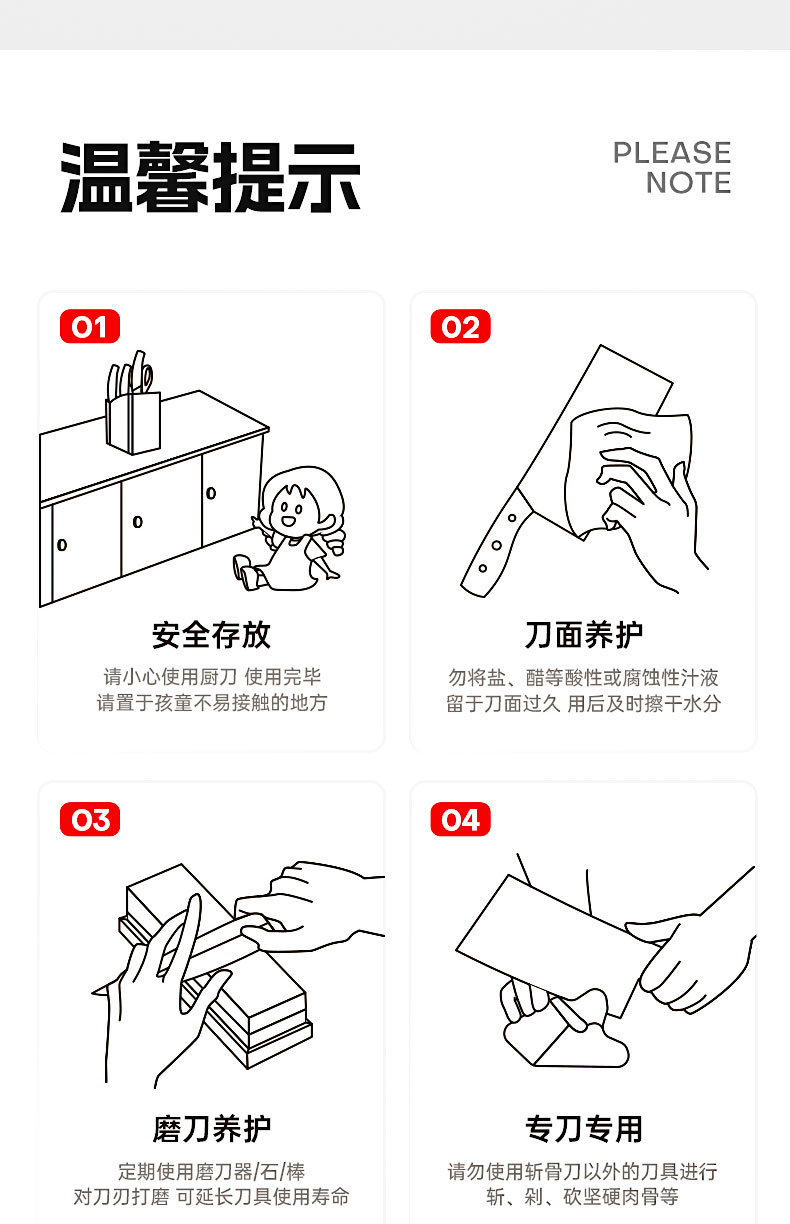 温馨提示

PLEASE NOTE

01

安全存放

请小心使用厨刀 使用完毕
请置于孩童不易接触的地方

02

刀面养护

勿将盐、醋等酸性或腐蚀性汁液
留于刀面过久 用后及时擦干水分

03

磨刀养护

定期使用磨刀器/石/棒
对刀刃打磨 可延长刀具使用寿命

04

专刀专用

请勿使用斩骨刀以外的刀具进行
斩、剁、砍坚硬肉骨等