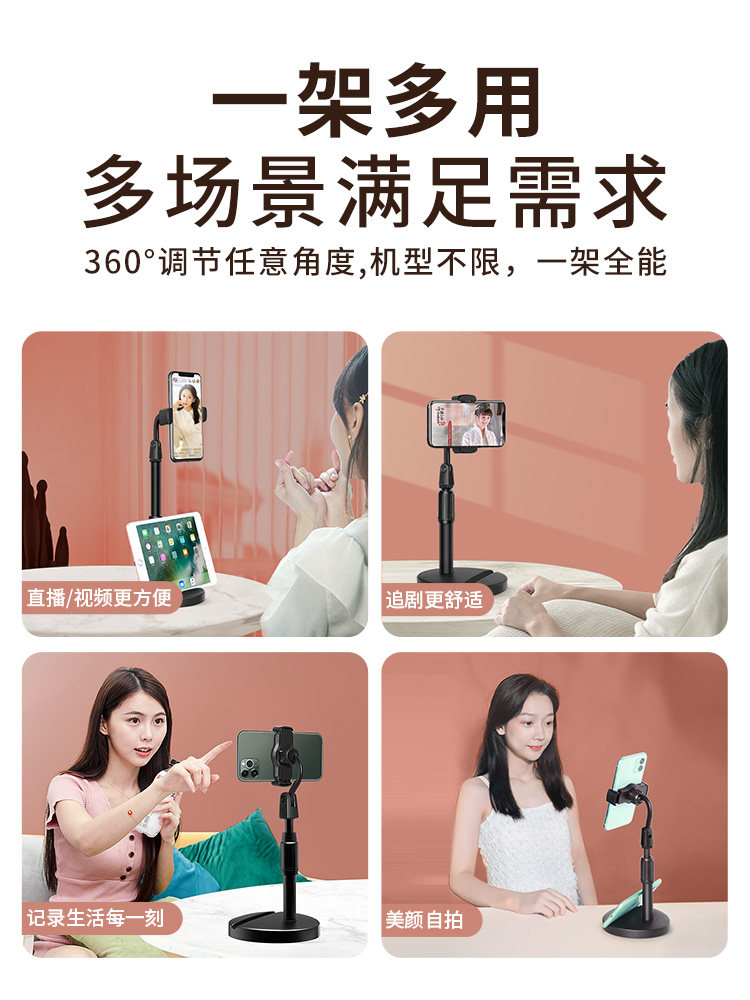 一架多用
多场景满足需求
360°调节任意角度,机型不限，一架全能

直播/视频更方便

追剧更舒适

记录生活每一刻

美颜自拍