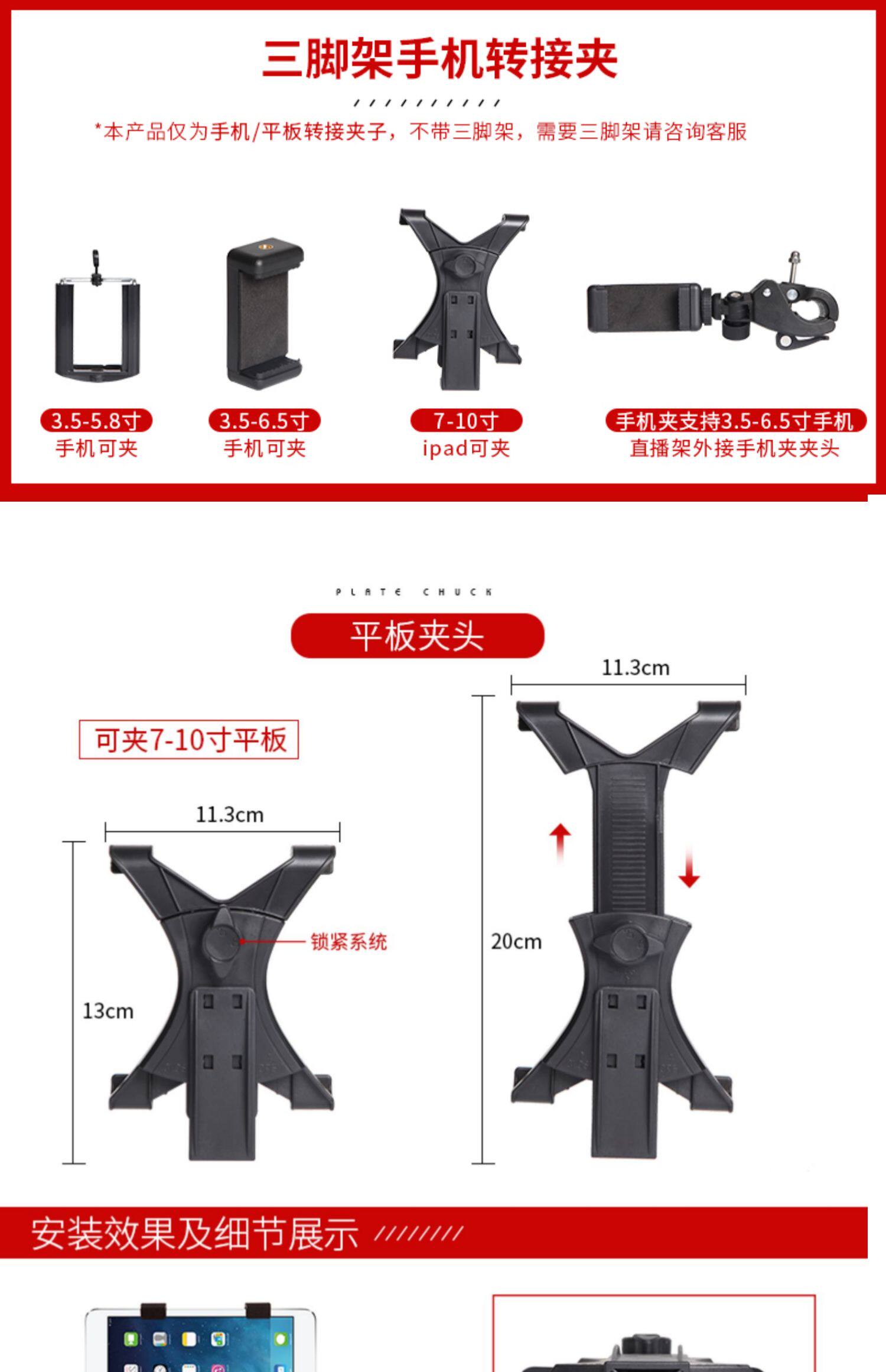 三脚架手机转接夹

*本产品仅为手机/平板转接夹子，不带三脚架，需要三脚架请咨询客服

3.5-5.8寸
手机可夹

3.5-6.5寸
手机可夹

7-10寸
ipad可夹

手机夹支持3.5-6.5寸手机
直播架外接手机夹夹头

PLATE CHUCK
平板夹头

可夹7-10寸平板

11.3cm

13cm

锁紧系统

11.3cm

20cm

安装效果及细节展示