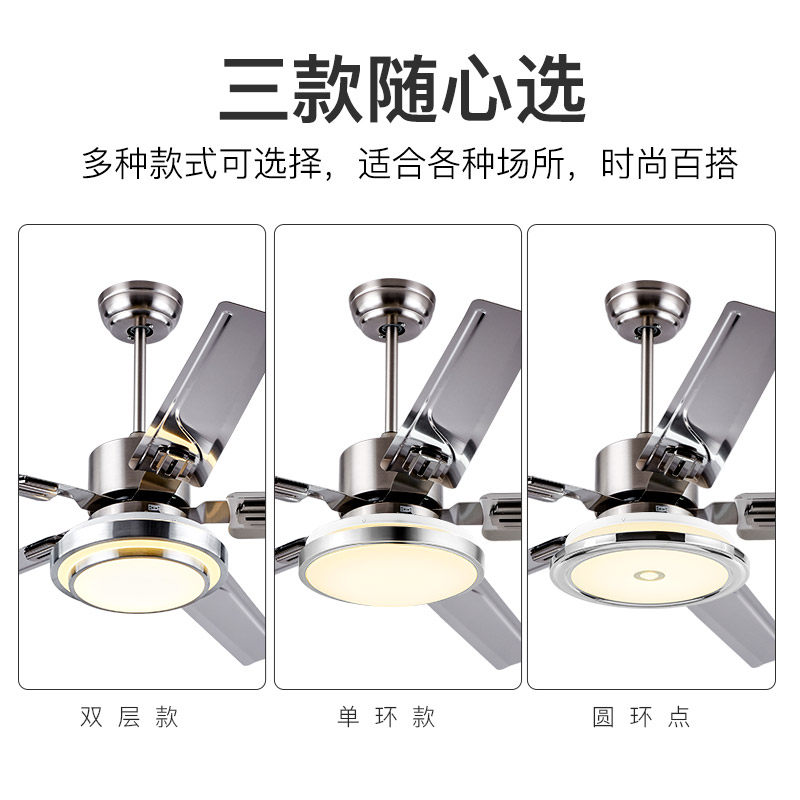 三款随心选

多种款式可选择，适合各种场所，时尚百搭

双层款

单环款

圆环点